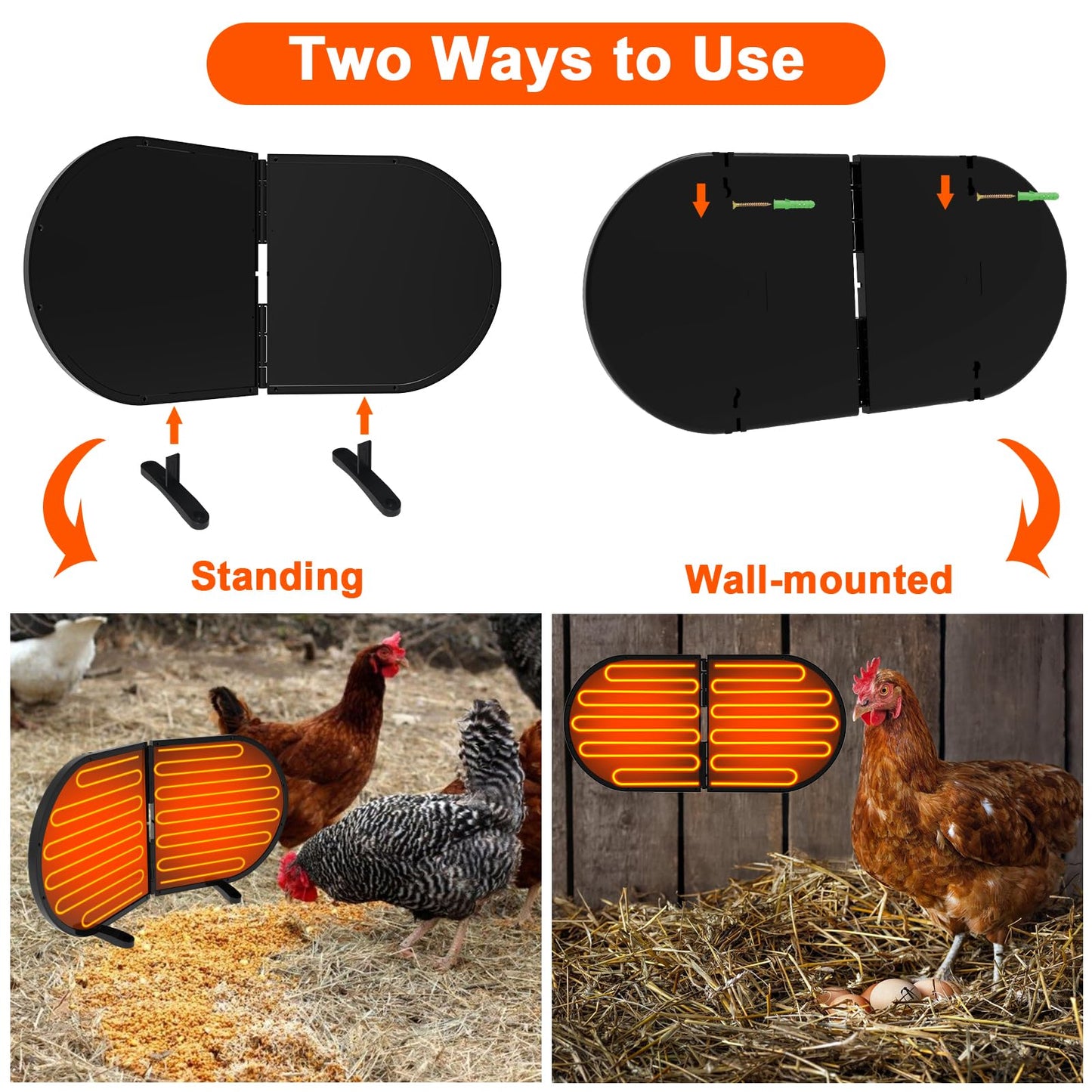 Two Ways to Use

Standing

Wall-mounted