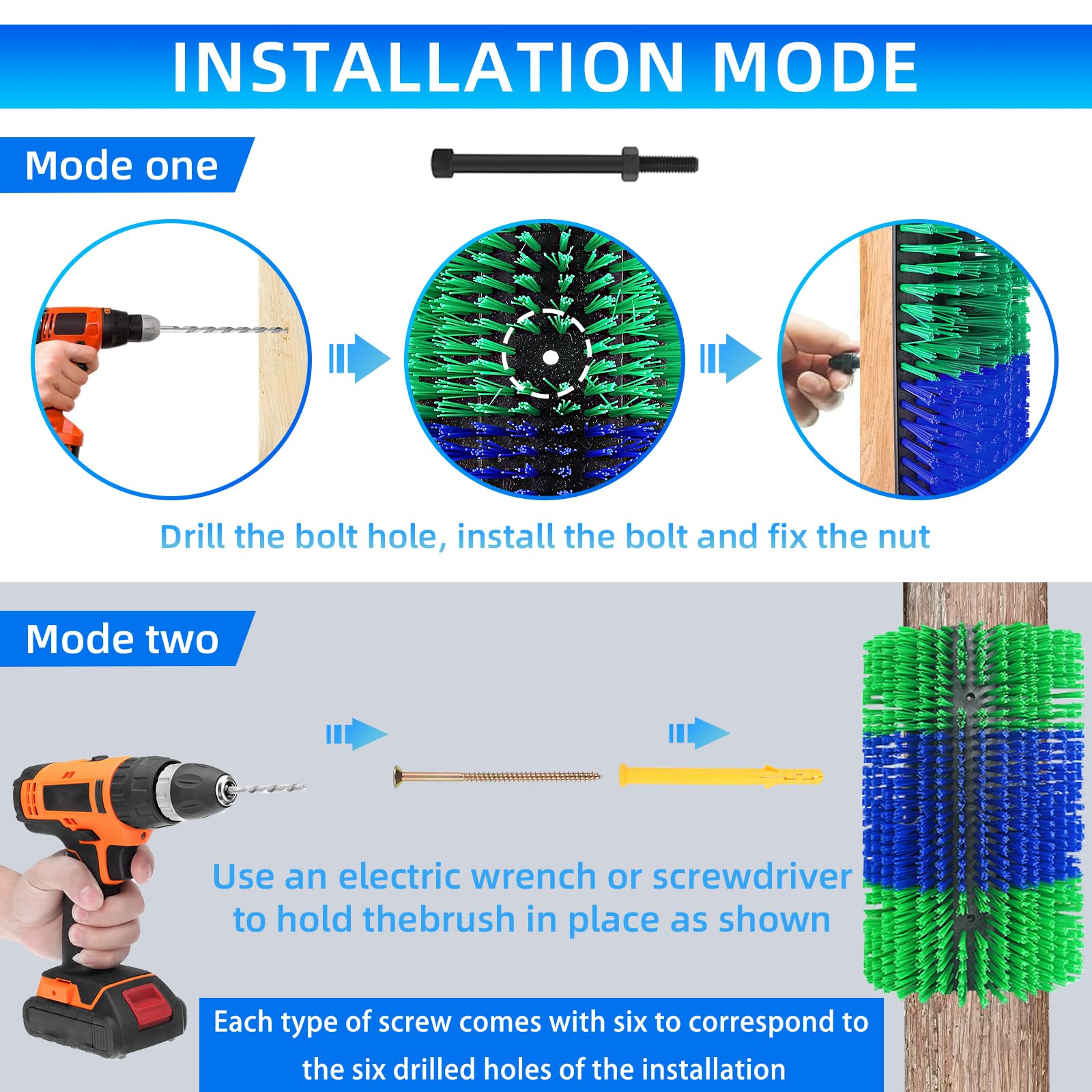 INSTALLATION MODE

Mode one

Drill the bolt hole, install the bolt and fix the nut

Mode two

Use an electric wrench or screwdriver to hold thebrush in place as shown

Each type of screw comes with six to correspond to the six drilled holes of the installation