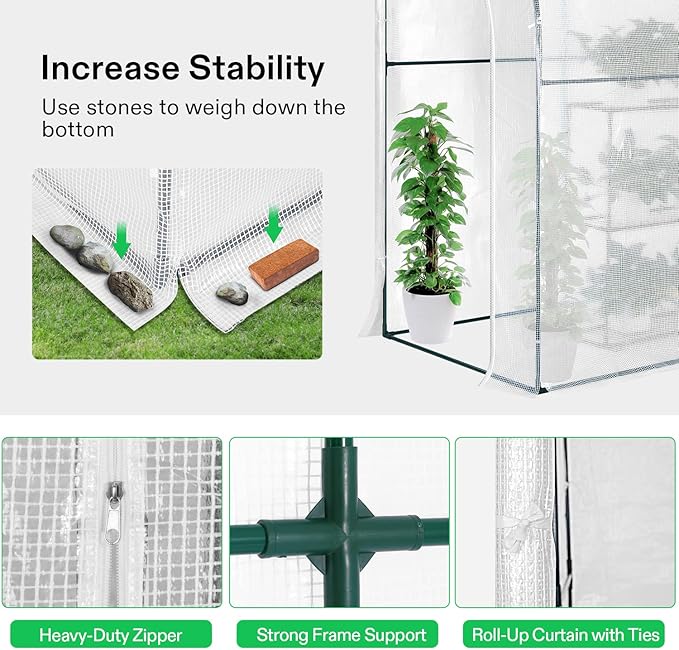 Increase Stability

Use stones to weigh down the bottom

Heavy-Duty Zipper

Strong Frame Support

Roll-Up Curtain with Ties