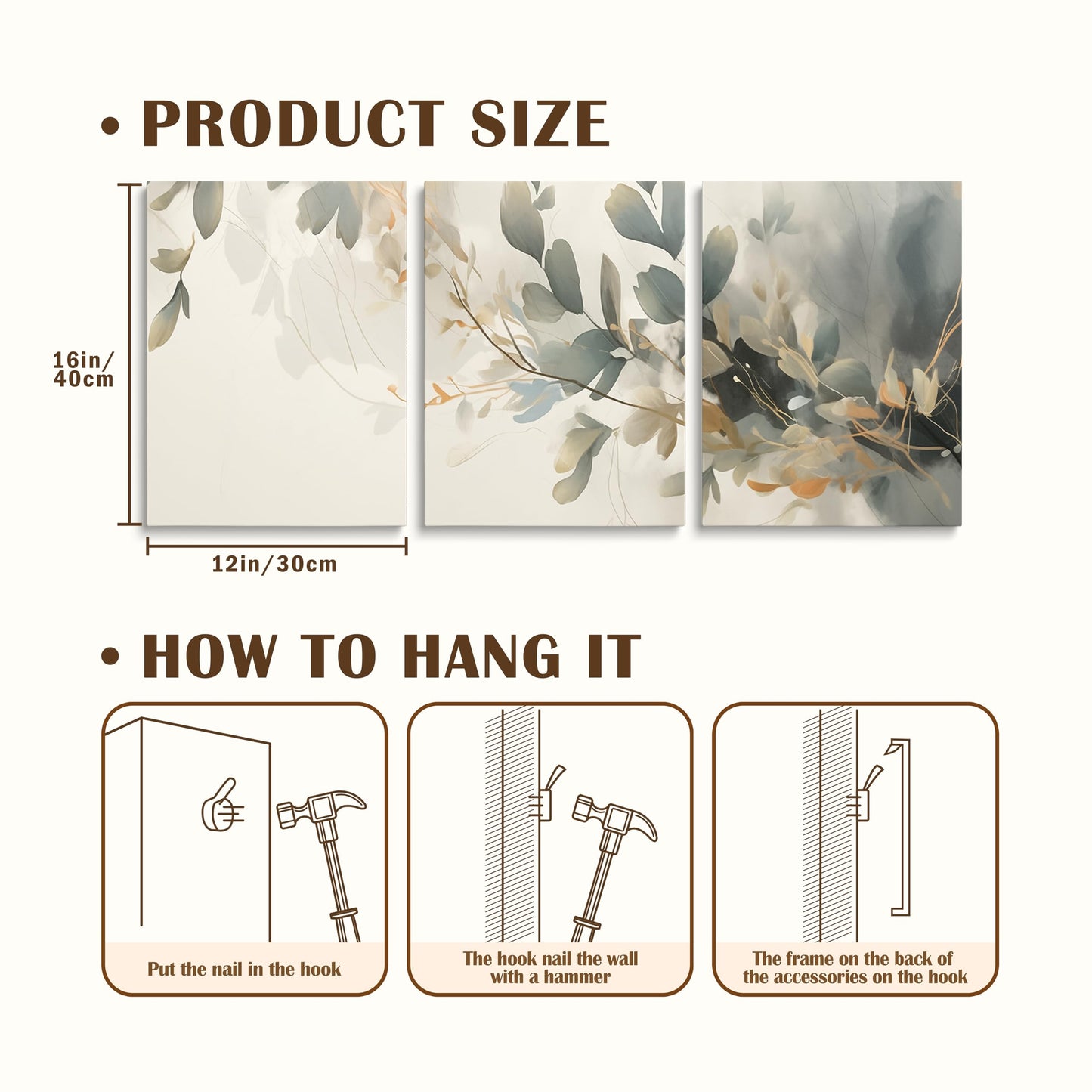 • PRODUCT SIZE

16in/
40cm

12in/30cm

• HOW TO HANG IT

Put the nail in the hook

The hook nail the wall with a hammer

The frame on the back of the accessories on the hook