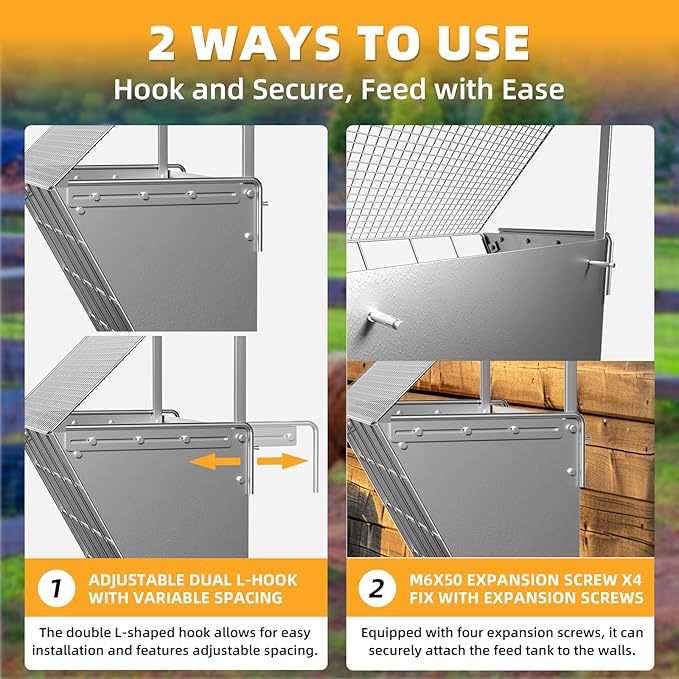 2 WAYS TO USE

Hook and Secure, Feed with Ease

1 ADJUSTABLE DUAL L-HOOK WITH VARIABLE SPACING

The double L-shaped hook allows for easy installation and features adjustable spacing.

2 M6X50 EXPANSION SCREW X4 FIX WITH EXPANSION SCREWS

Equipped with four expansion screws, it can securely attach the feed tank to the walls.