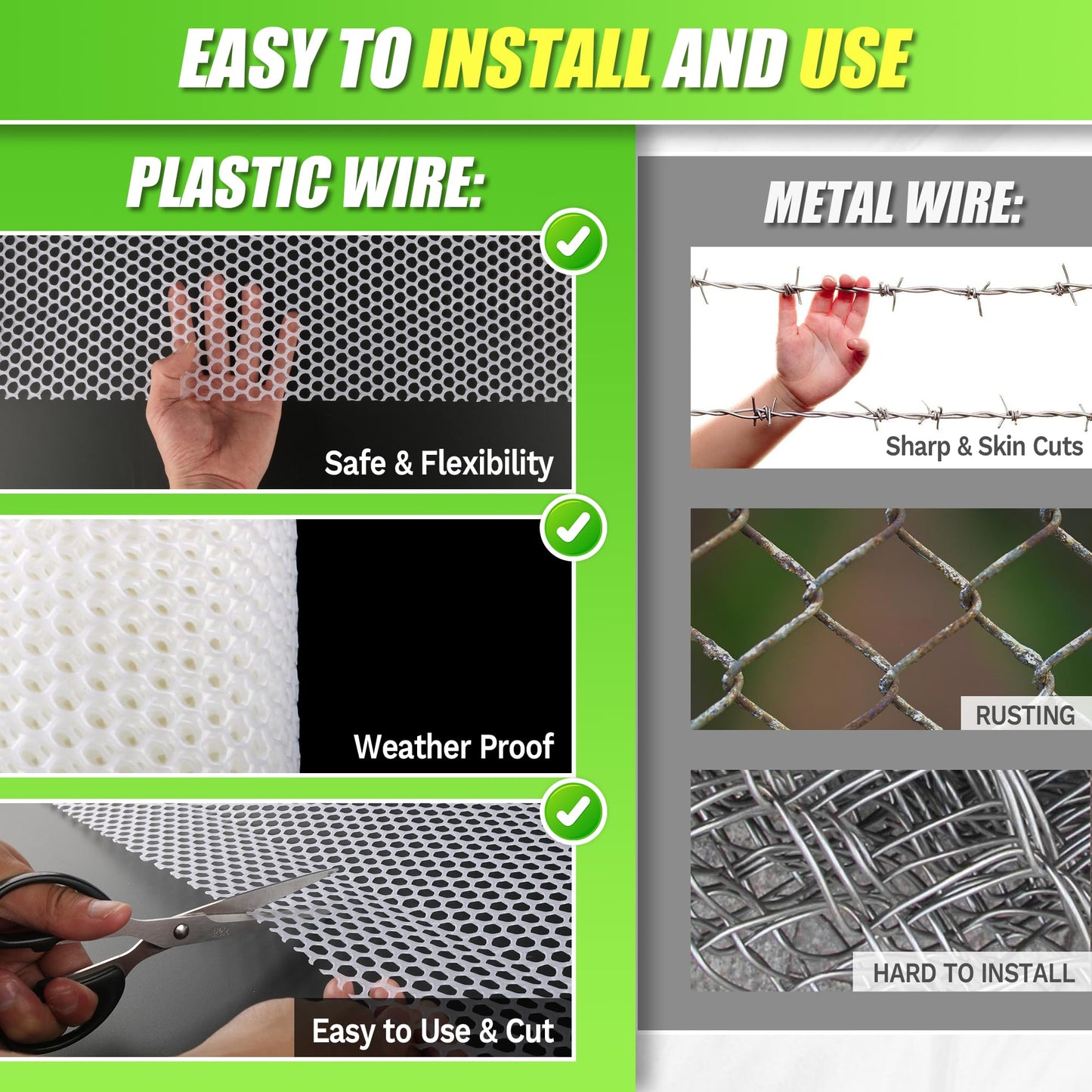 EASY TO INSTALL AND USE

PLASTIC WIRE:

Safe & Flexibility

Weather Proof

Easy to Use & Cut

METAL WIRE:

Sharp & Skin Cuts

RUSTING

HARD TO INSTALL