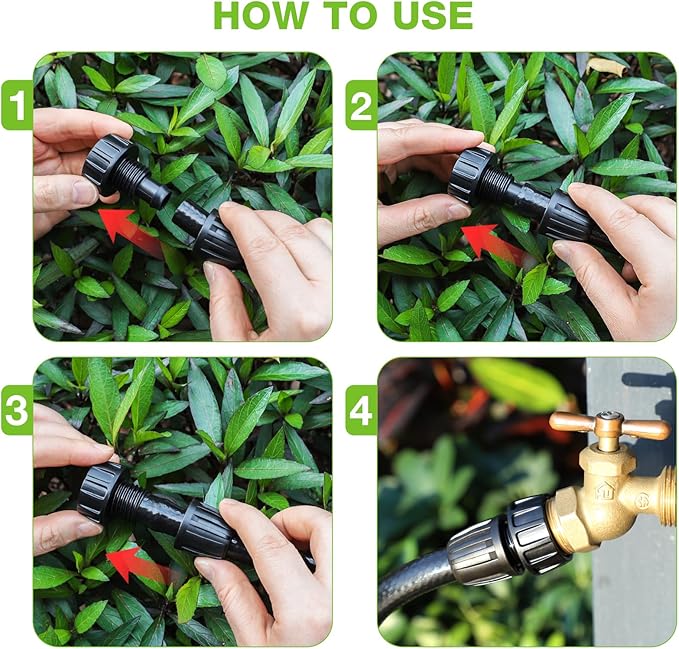 HOW TO USE

1

2

3

4