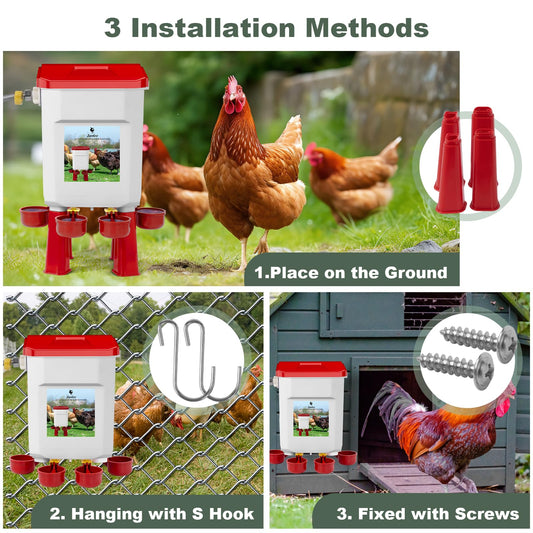 3 Installation Methods

1.Place on the Ground

2. Hanging with S Hook

3. Fixed with Screws