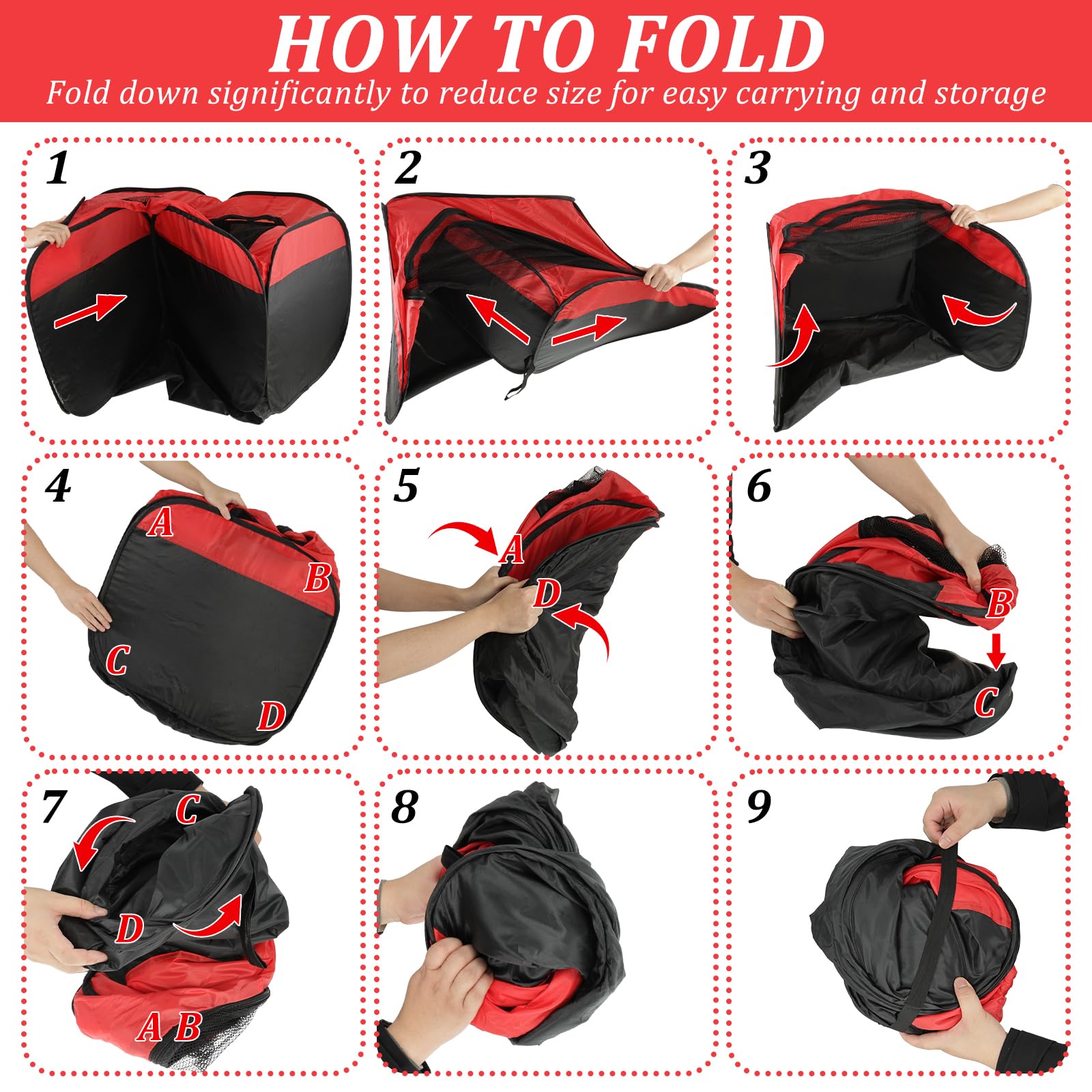 HOW TO FOLD

Fold down significantly to reduce size for easy carrying and storage

1

2

3

4

A

B

C

D

5

A

D

6

B

C

7

C

D

A B

8

9