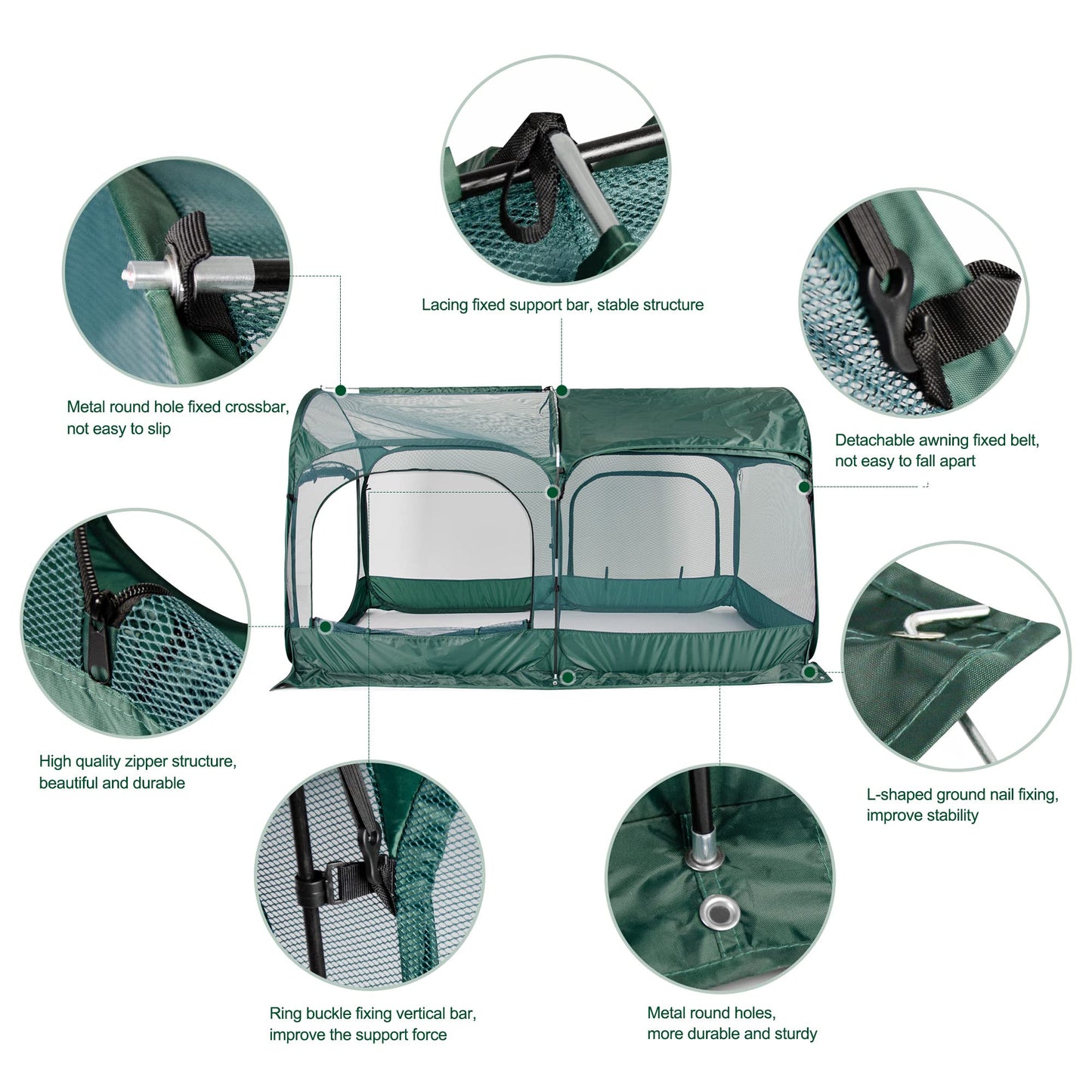 Lacing fixed support bar, stable structure

Metal round hole fixed crossbar, not easy to slip

Detachable awning fixed belt, not easy to fall apart

High quality zipper structure, beautiful and durable

L-shaped ground nail fixing, improve stability

Ring buckle fixing vertical bar, improve the support force

Metal round holes, more durable and sturdy