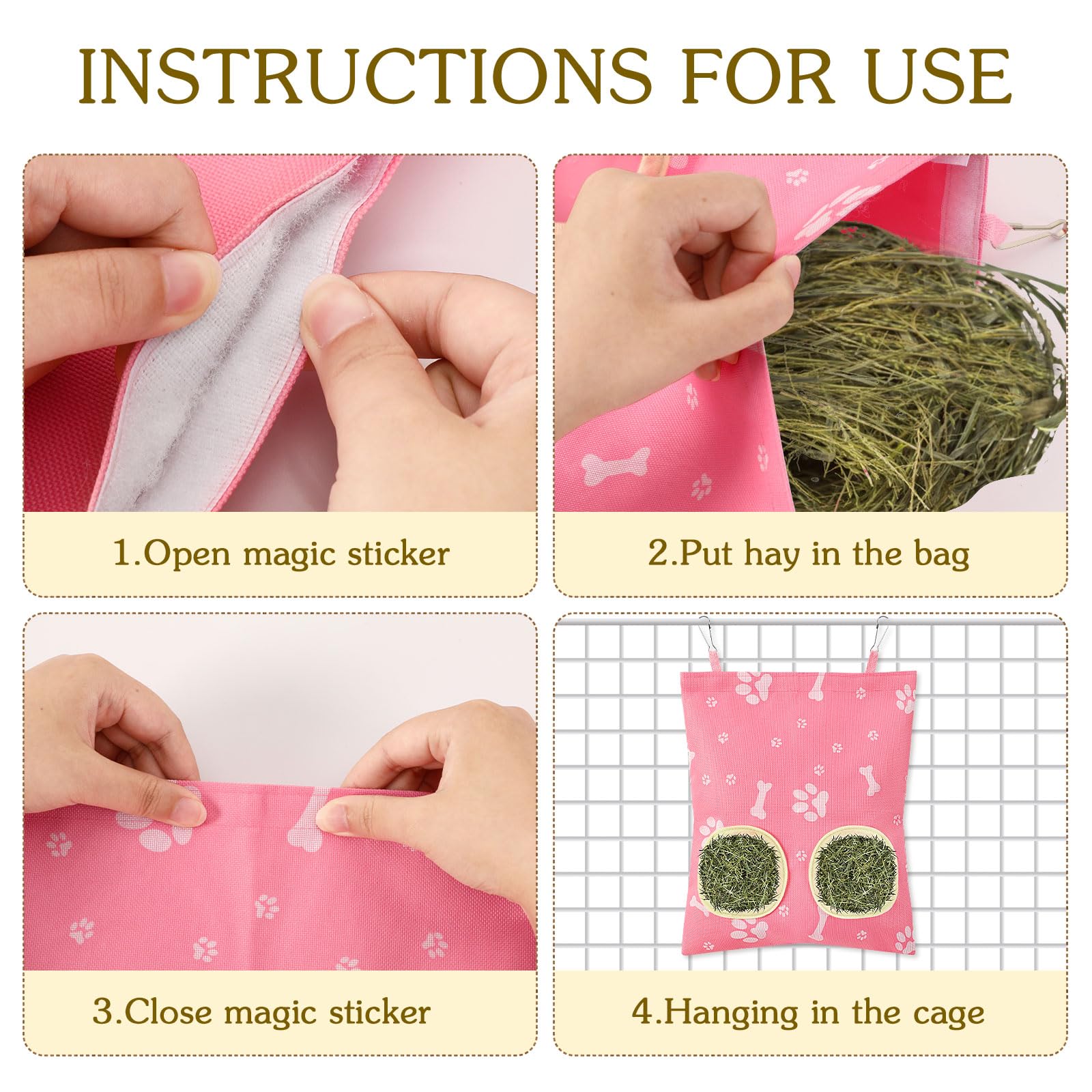 INSTRUCTIONS FOR USE

1.Open magic sticker

2.Put hay in the bag

3.Close magic sticker

4.Hanging in the cage