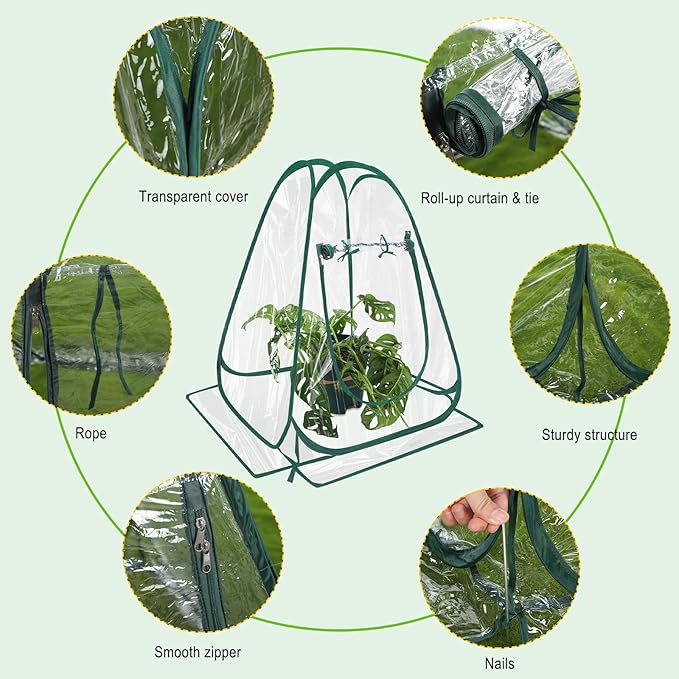 Transparent cover

Roll-up curtain & tie

Rope

Sturdy structure

Smooth zipper

Nails