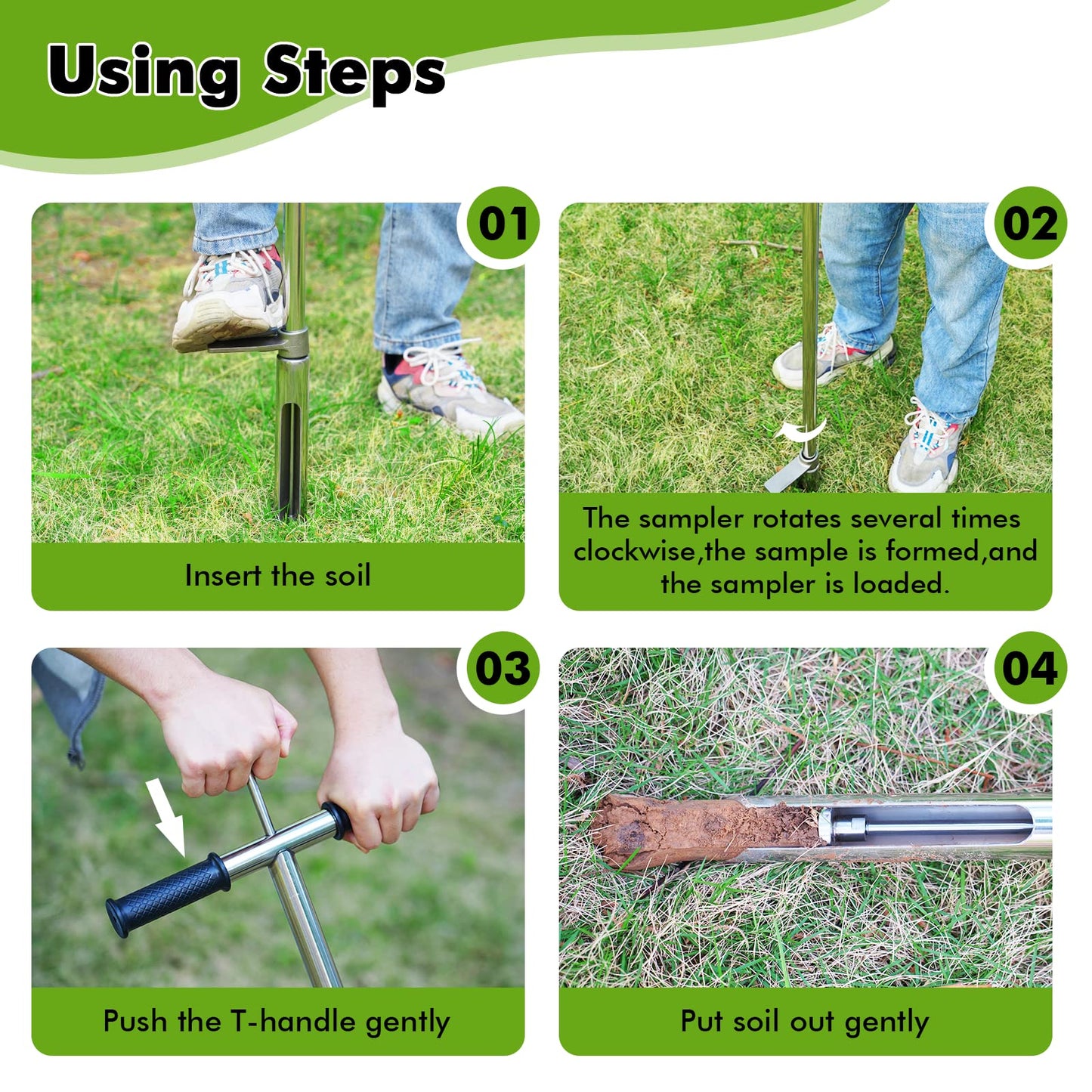 Using Steps

01

Insert the soil

02

The sampler rotates several times clockwise,the sample is formed,and the sampler is loaded.

03

Push the T-handle gently

04

Put soil out gently