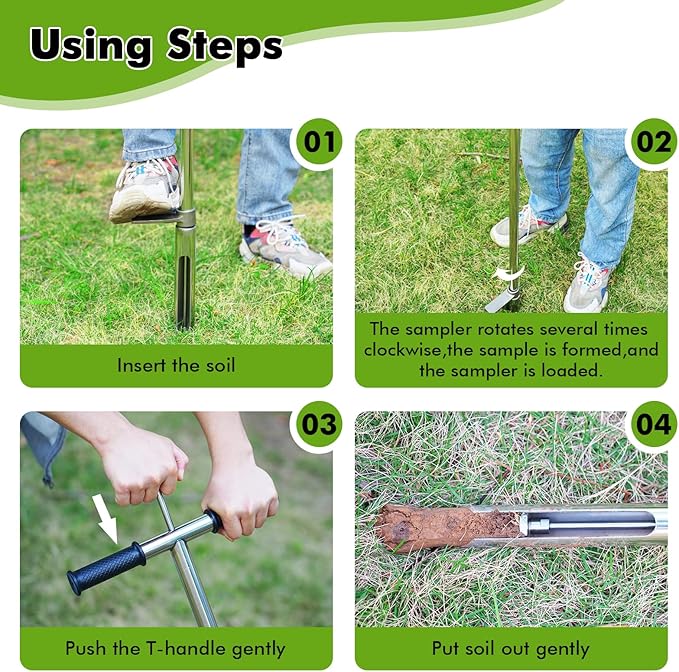 Using Steps

01

Insert the soil

02

The sampler rotates several times clockwise,the sample is formed,and the sampler is loaded.

03

Push the T-handle gently

04

Put soil out gently