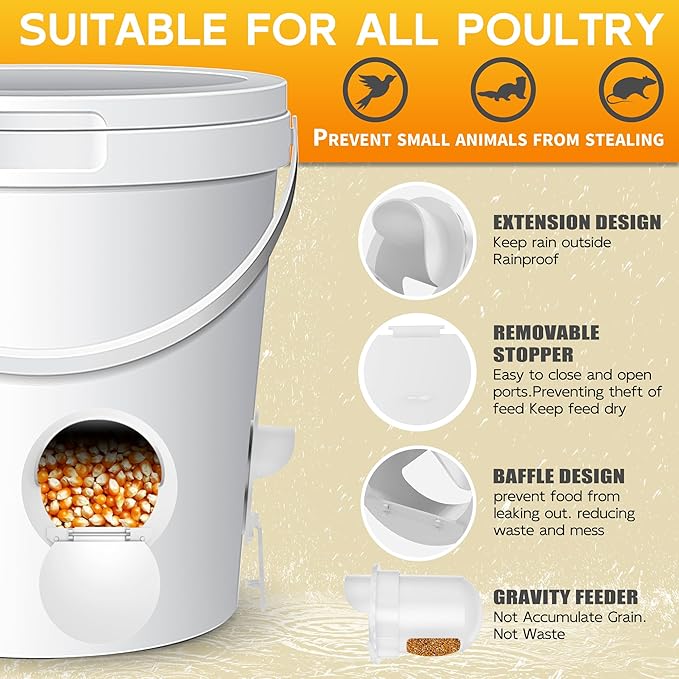 SUITABLE FOR ALL POULTRY

PREVENT SMALL ANIMALS FROM STEALING

EXTENSION DESIGN
Keep rain outside
Rainproof

REMOVABLE STOPPER
Easy to close and open ports.Preventing theft of feed Keep feed dry

BAFFLE DESIGN
prevent food from leaking out. reducing waste and mess

GRAVITY FEEDER
Not Accumulate Grain.
Not Waste