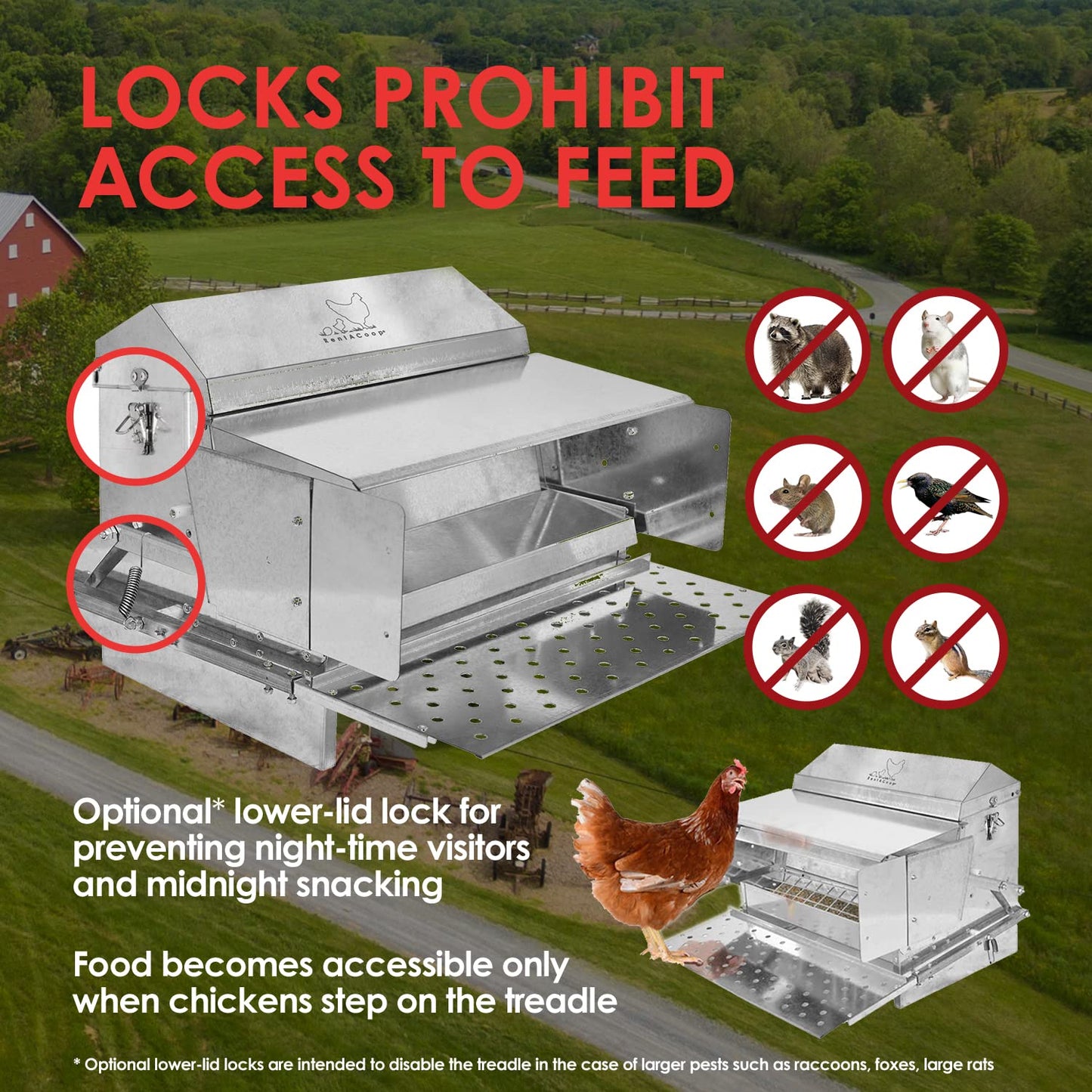 LOCKS PROHIBIT ACCESS TO FEED

RentACoop

Optional* lower-lid lock for preventing night-time visitors and midnight snacking

Food becomes accessible only when chickens step on the treadle

RentACoop

* Optional lower-lid locks are intended to disable the treadle in the case of larger pests such as raccoons, foxes, large rats