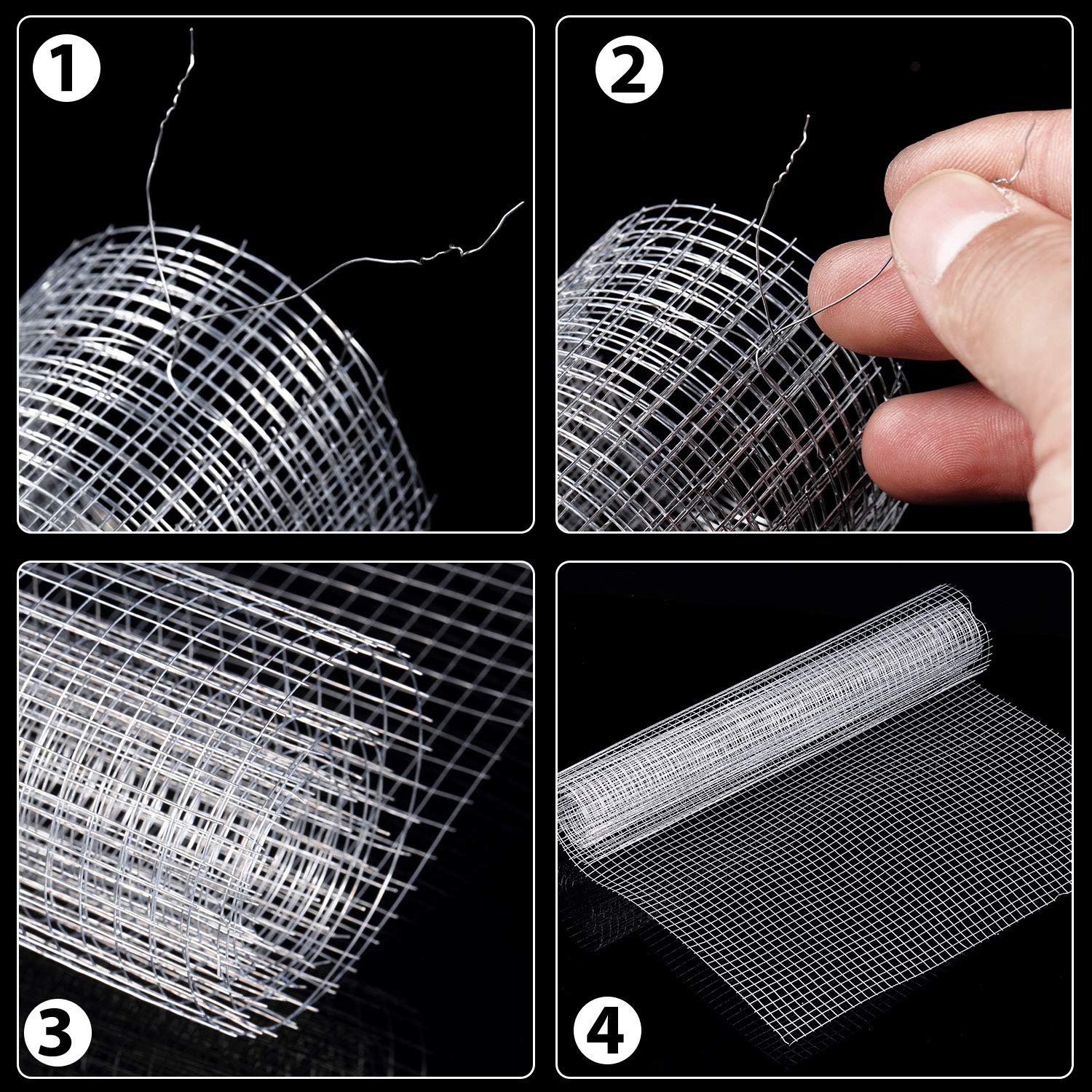 1
2
3
4