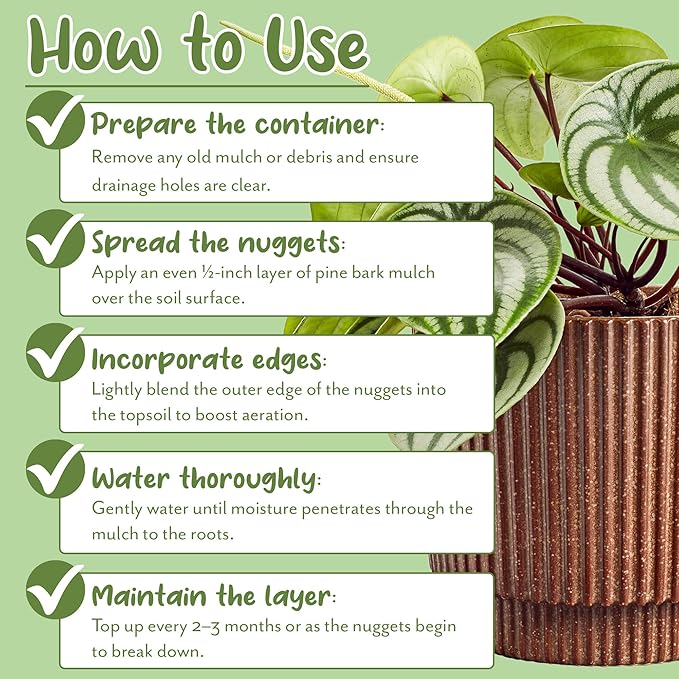 How to Use

Prepare the container:
Remove any old mulch or debris and ensure drainage holes are clear.

Spread the nuggets:
Apply an even ½-inch layer of pine bark mulch over the soil surface.

Incorporate edges:
Lightly blend the outer edge of the nuggets into the topsoil to boost aeration.

Water thoroughly:
Gently water until moisture penetrates through the mulch to the roots.

Maintain the layer:
Top up every 2–3 months or as the nuggets begin to break down.