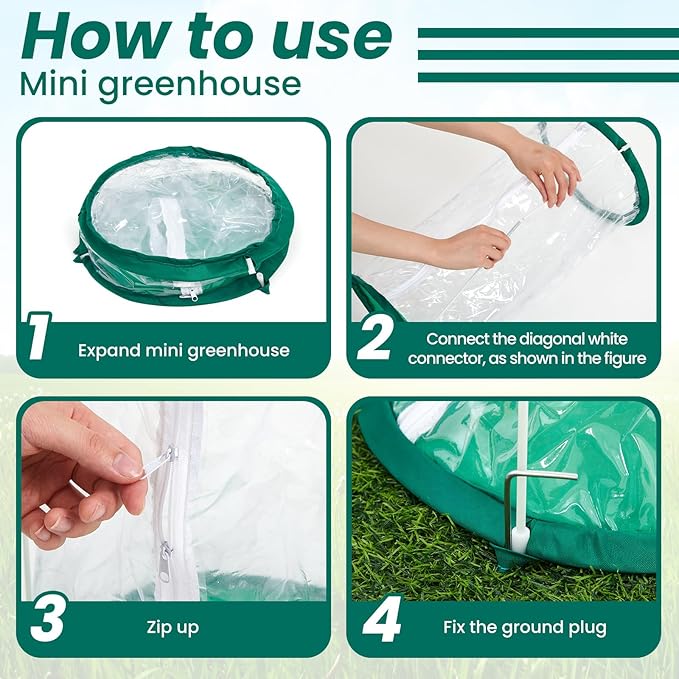 How to use
Mini greenhouse

1 Expand mini greenhouse

2 Connect the diagonal white connector, as shown in the figure

3 Zip up

4 Fix the ground plug