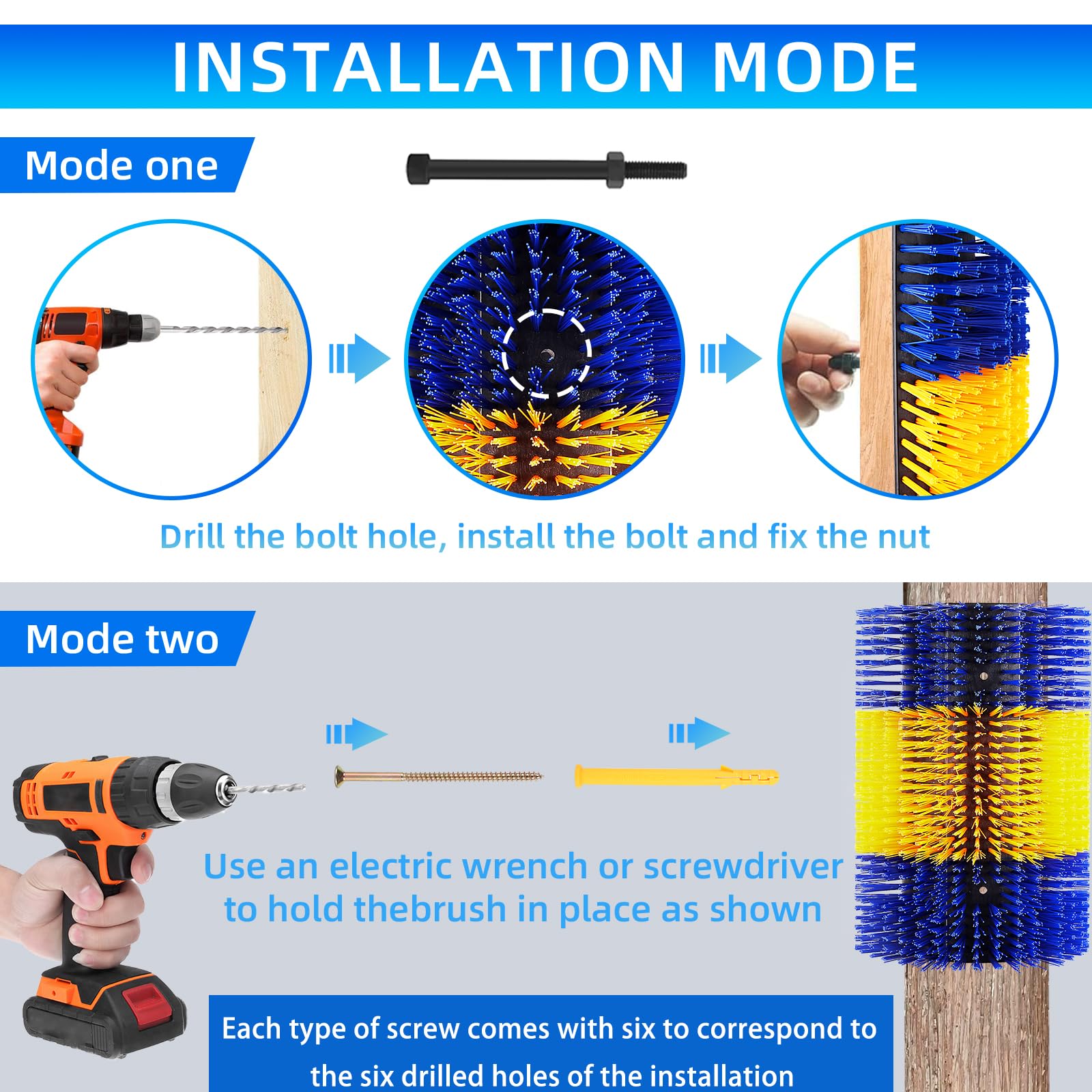 INSTALLATION MODE

Mode one

Drill the bolt hole, install the bolt and fix the nut

Mode two

Use an electric wrench or screwdriver to hold thebrush in place as shown

Each type of screw comes with six to correspond to the six drilled holes of the installation