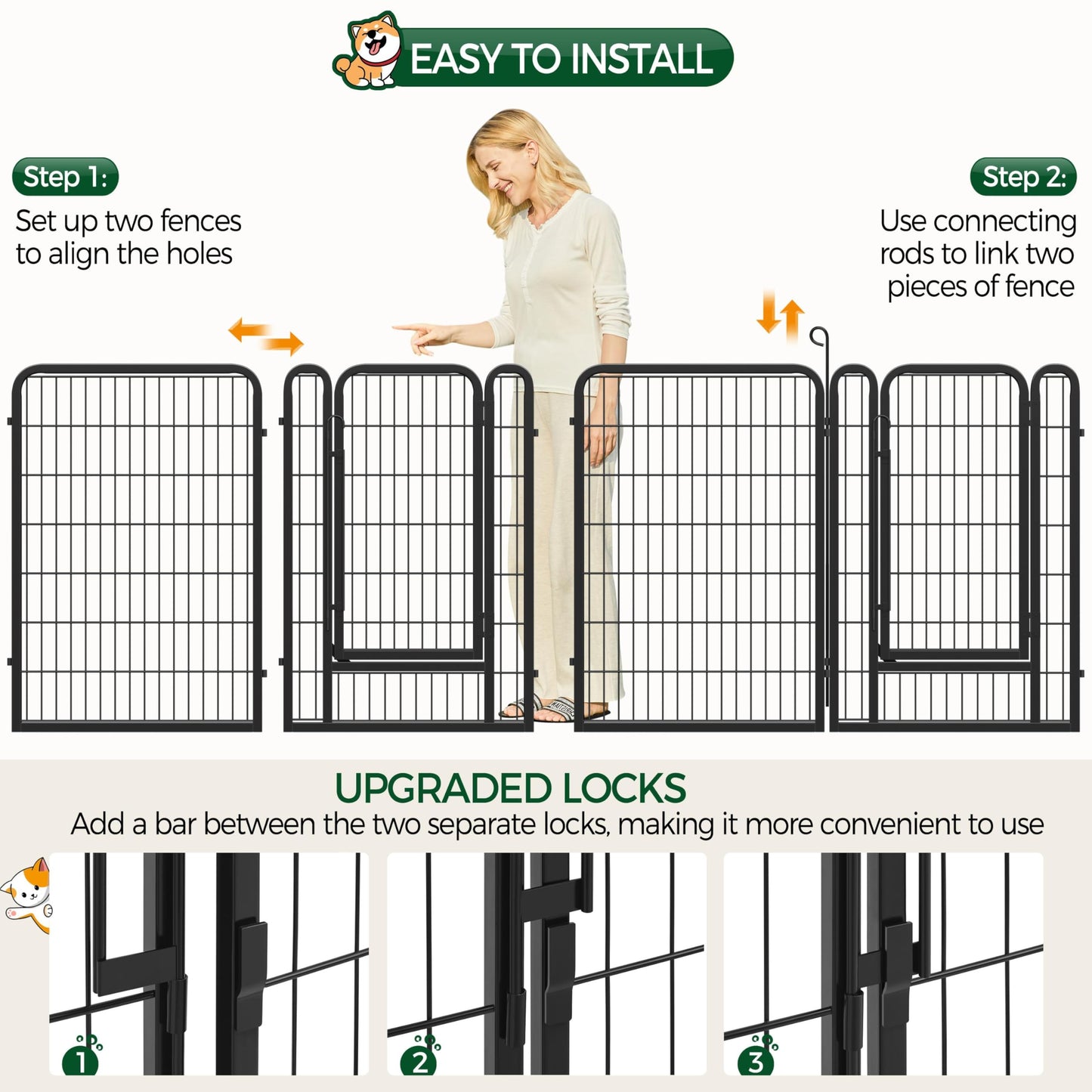 EASY TO INSTALL

Step 1:
Set up two fences to align the holes

Step 2:
Use connecting rods to link two pieces of fence

UPGRADED LOCKS
Add a bar between the two separate locks, making it more convenient to use

1

2

3