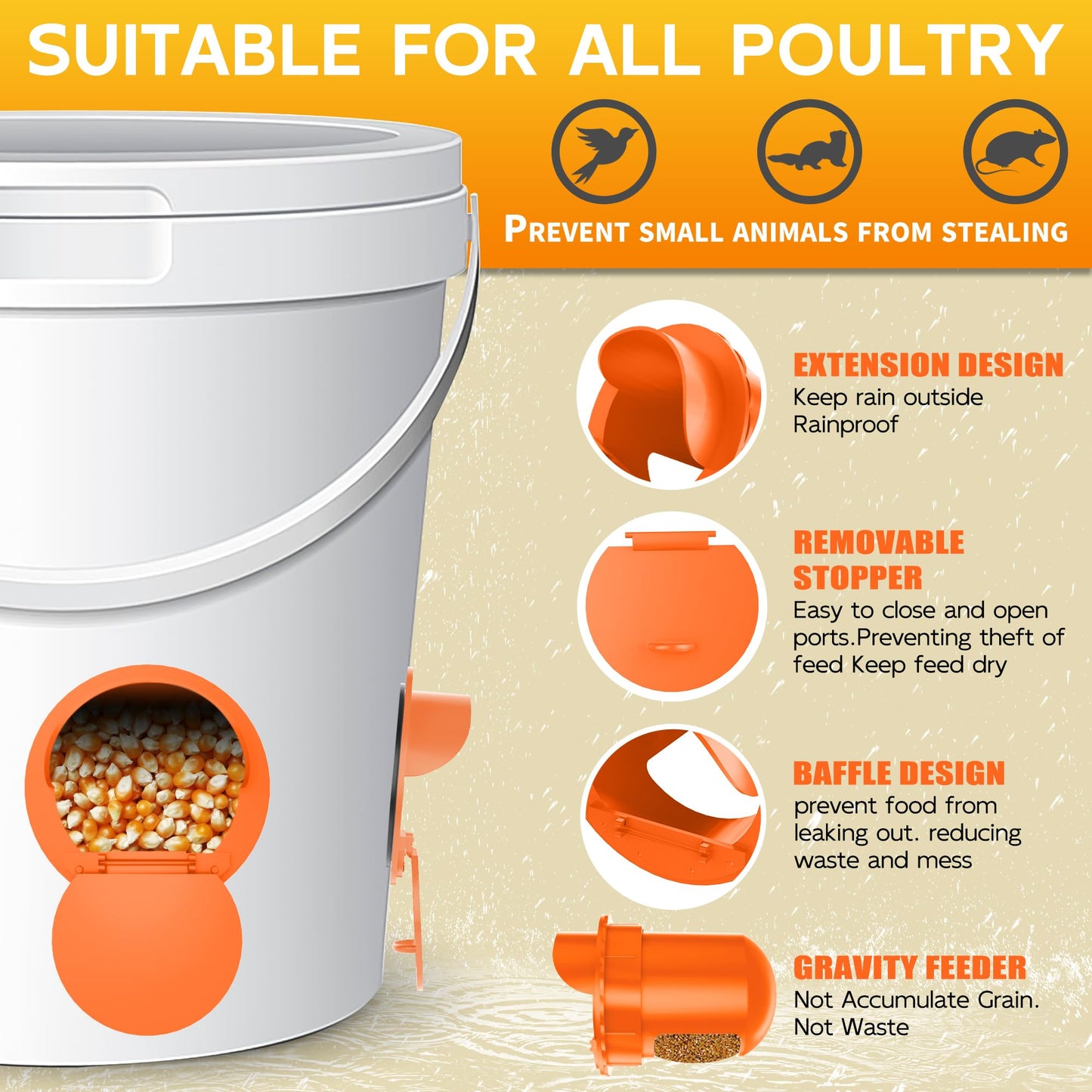 SUITABLE FOR ALL POULTRY

PREVENT SMALL ANIMALS FROM STEALING

EXTENSION DESIGN
Keep rain outside
Rainproof

REMOVABLE STOPPER
Easy to close and open ports.Preventing theft of feed Keep feed dry

BAFFLE DESIGN
prevent food from leaking out. reducing waste and mess

GRAVITY FEEDER
Not Accumulate Grain.
Not Waste