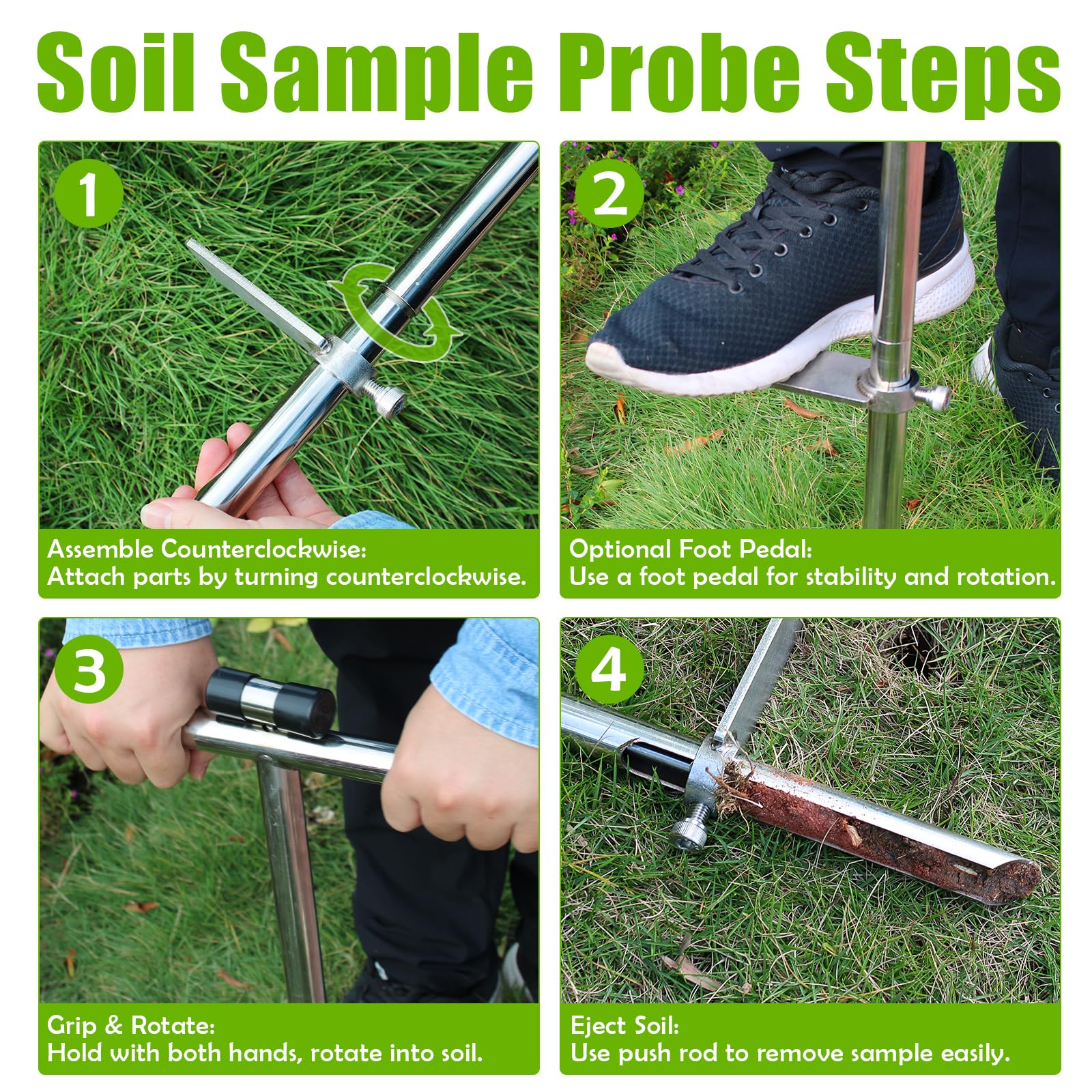 Soil Sample Probe Steps

1

Assemble Counterclockwise:
Attach parts by turning counterclockwise.

2

Optional Foot Pedal:
Use a foot pedal for stability and rotation.

3

Grip & Rotate:
Hold with both hands, rotate into soil.

4

Eject Soil:
Use push rod to remove sample easily.