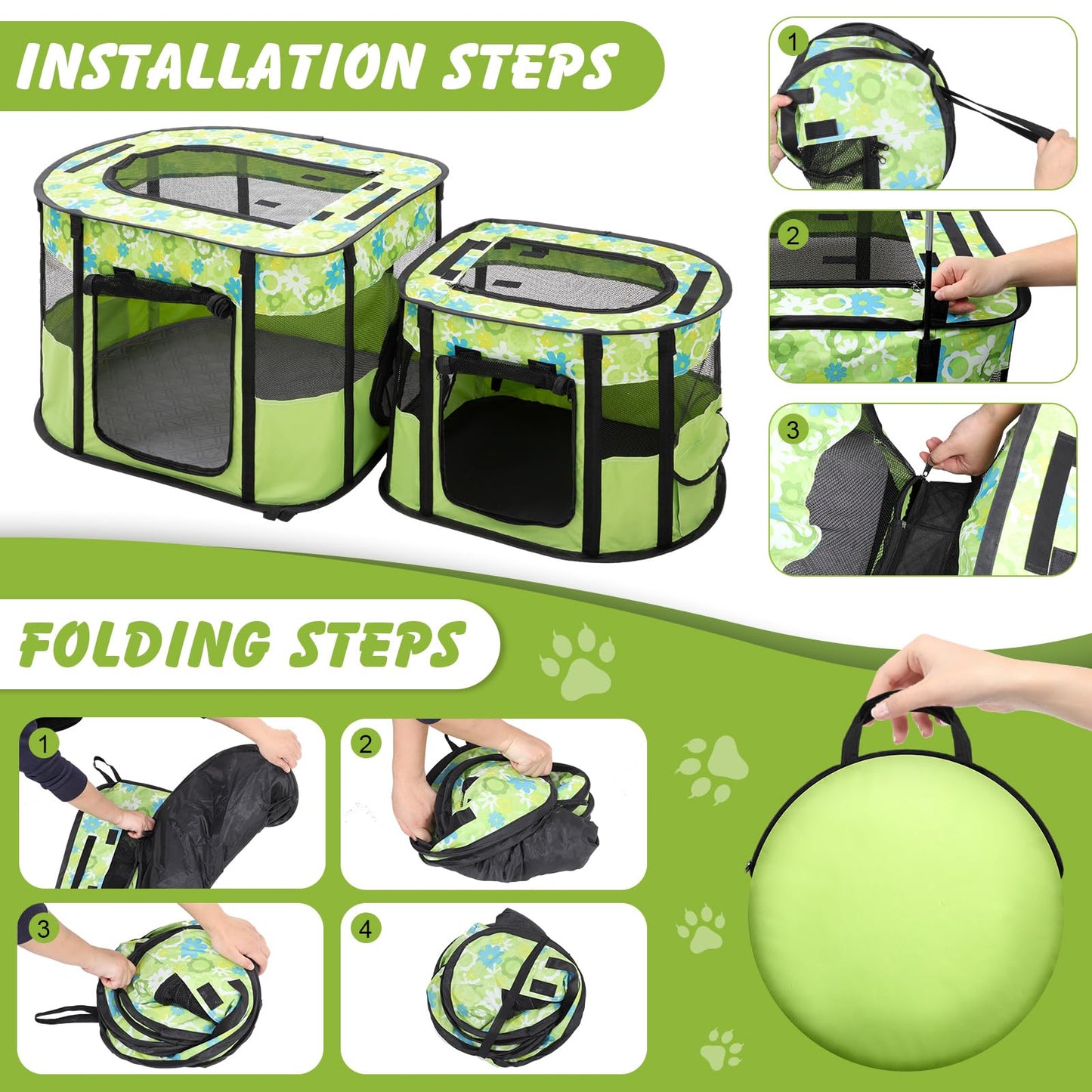 INSTALLATION STEPS

1

2

3

FOLDING STEPS

1

2

3

4