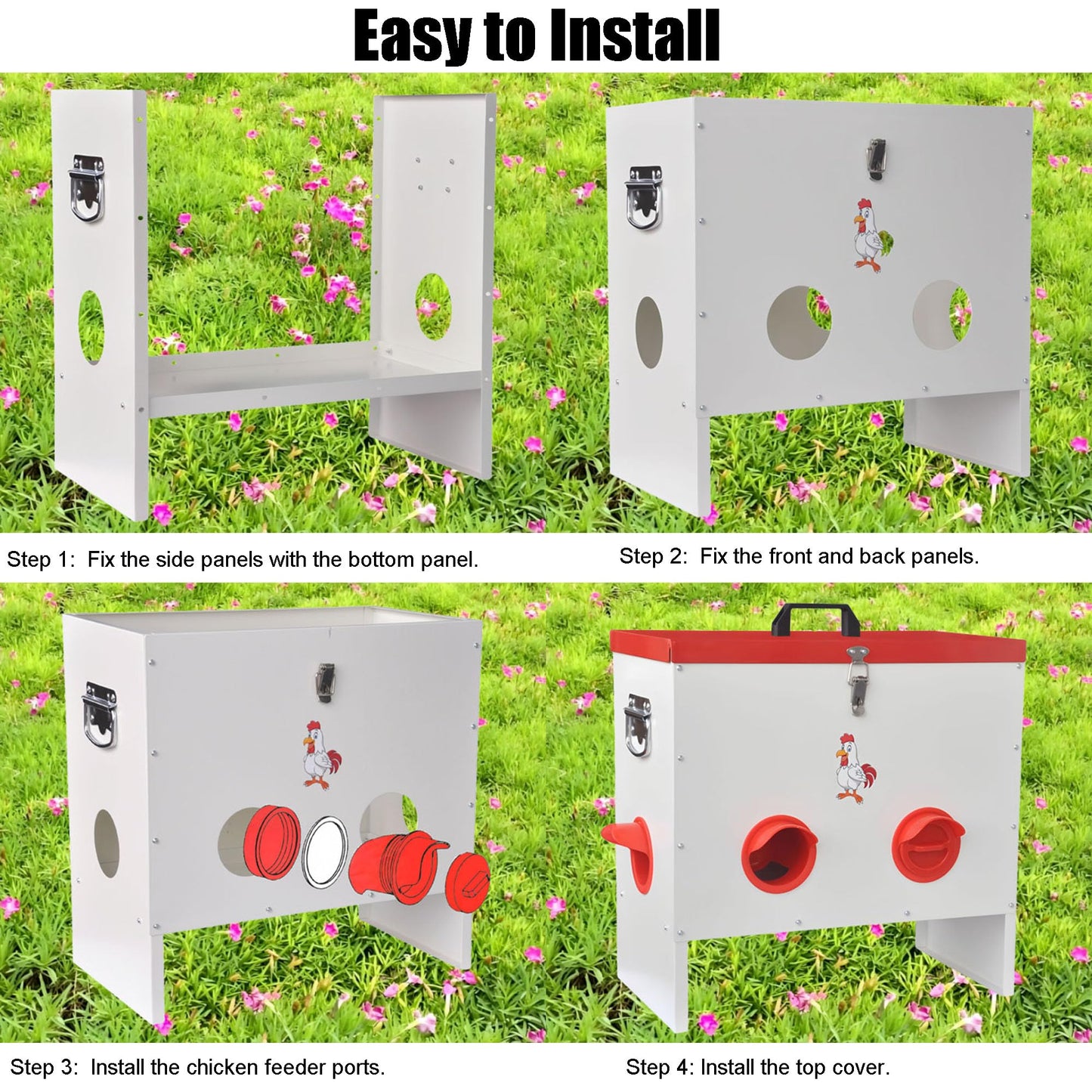 Easy to Install

Step 1: Fix the side panels with the bottom panel.

Step 2: Fix the front and back panels.

Step 3: Install the chicken feeder ports.

Step 4: Install the top cover.