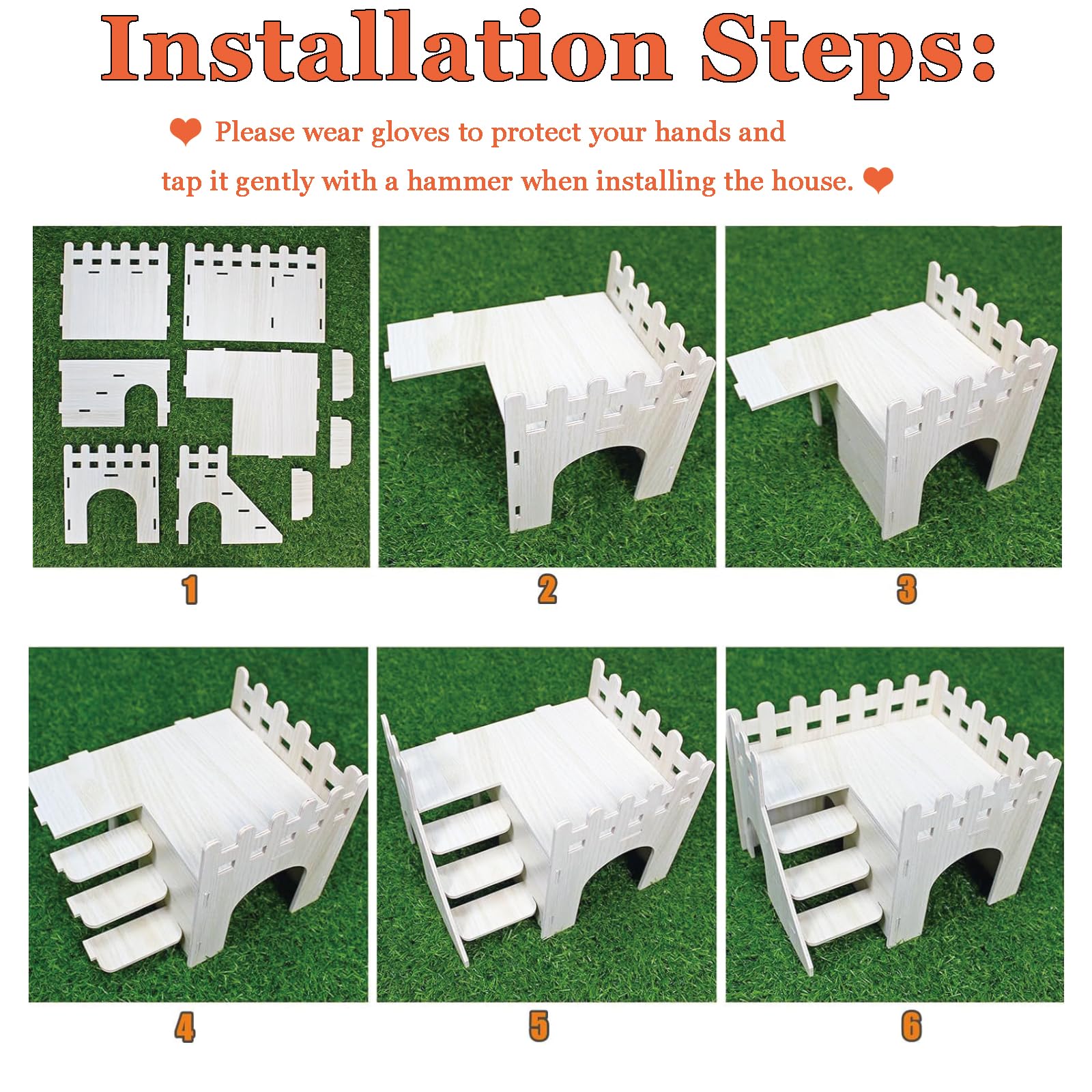 Installation Steps:

❤ Please wear gloves to protect your hands and tap it gently with a hammer when installing the house. ❤

1

2

3

4

5

6