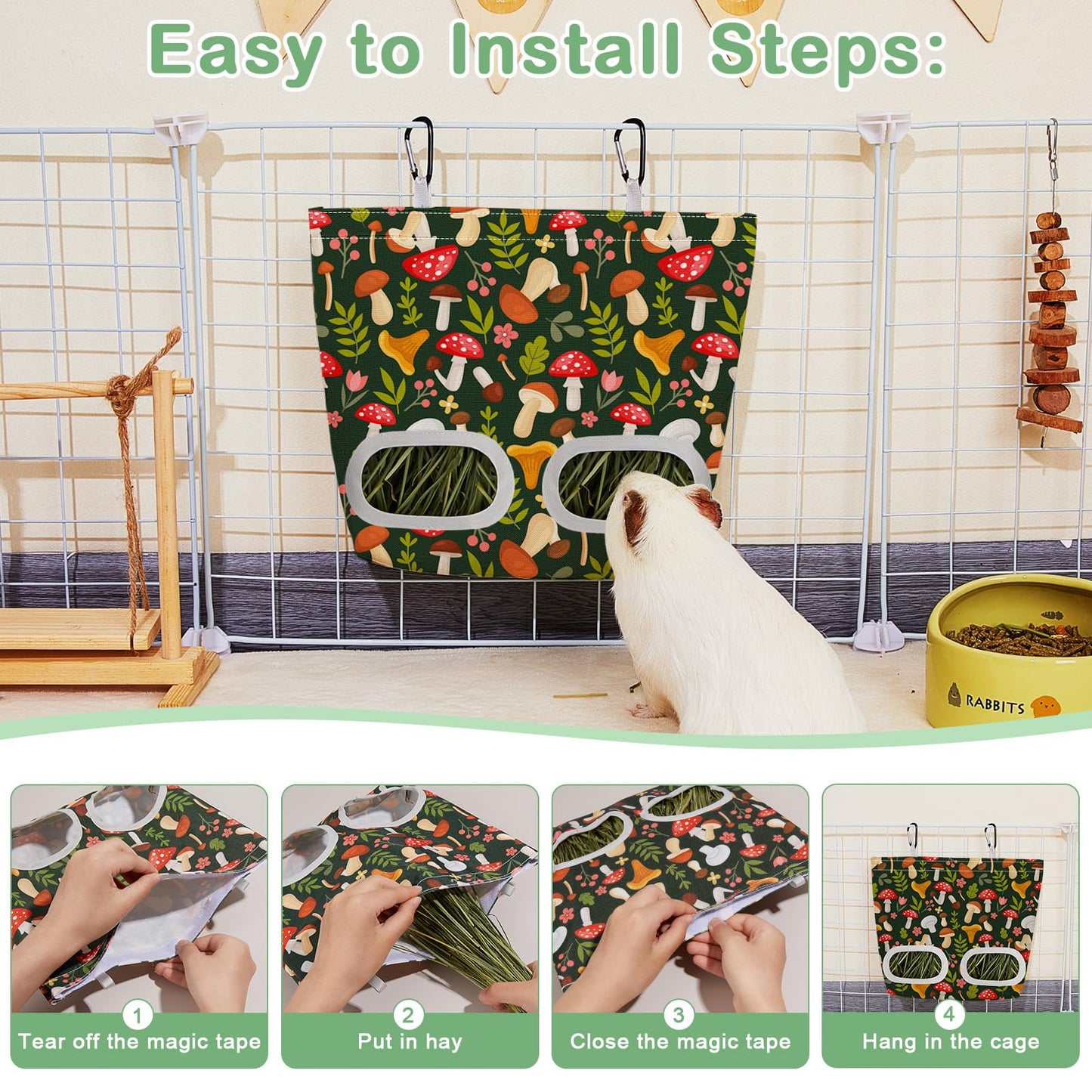 Easy to Install Steps:

RABBITS

1
Tear off the magic tape

2
Put in hay

3
Close the magic tape

4
Hang in the cage