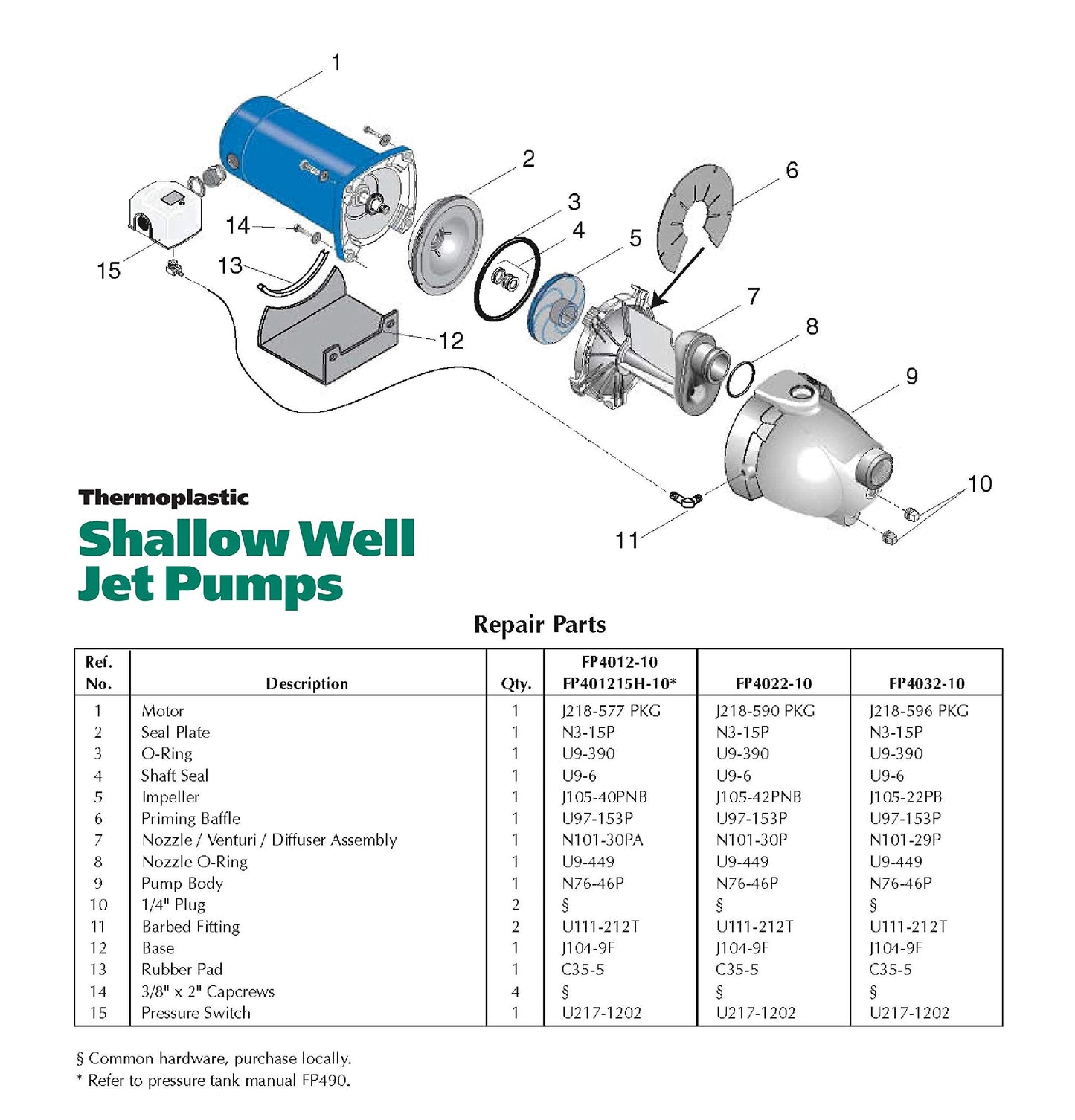 1
2
3
4
5
6
7
8
9
10
11
12
13
14
15

Thermoplastic
Shallow Well Jet Pumps

Repair Parts

| Ref. No. | Description | Qty. | FP4012-10 FP401215H-10* | FP4022-10 | FP4032-10 |
|---|---|---|---|---|---|
| 1 | Motor | 1 | J218-577 PKG | J218-590 PKG | J218-596 PKG |
| 2 | Seal Plate | 1 | N3-15P | N3-15P | N3-15P |
| 3 | O-Ring | 1 | U9-390 | U9-390 | U9-390 |
| 4 | Shaft Seal | 1 | U9-6 | U9-6 | U9-6 |
| 5 | Impeller | 1 | J105-40PNB | J105-42PNB | J105-22PB |
| 6 | Priming Baffle | 1 | U97-153P | U97-153P | U97-153P |
| 7 | Nozzle / Venturi / Diffuser Assembly | 1 | N101-30PA | N101-30P | N101-29P |
| 8 | Nozzle O-Ring | 1 | U9-449 | U9-449 | U9-449 |
| 9 | Pump Body | 1 | N76-46P | N76-46P | N76-46P |
| 10 | 1/4" Plug | 2 | § | § | § |
| 11 | Barbed Fitting | 2 | U111-212T | U111-212T | U111-212T |
| 12 | Base | 1 | J104-9F | J104-9F | J104-9F |
| 13 | Rubber Pad | 1 | C35-5 | C35-5 | C35-5 |
| 14 | 3/8" x 2" Capcrews | 4 | § | § | § |
| 15 | Pressure Switch | 1 | U217-1202 | U217-1202 | U217-1202 |

§ Common hardware, purchase locally.
* Refer to pressure tank manual FP490.