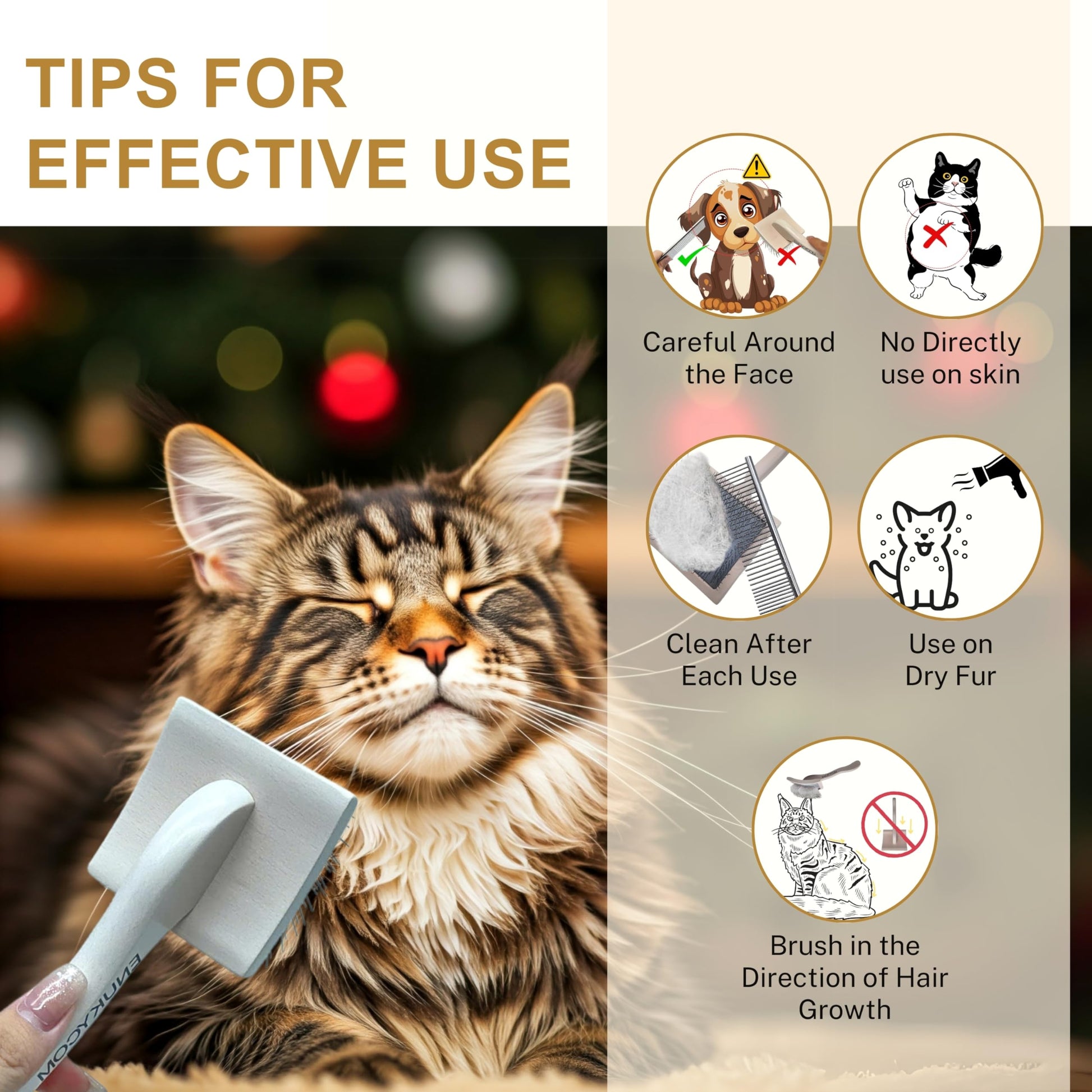 TIPS FOR EFFECTIVE USE

Careful Around the Face

No Directly use on skin

Clean After Each Use

Use on Dry Fur

Brush in the Direction of Hair Growth

ENUKYCOM