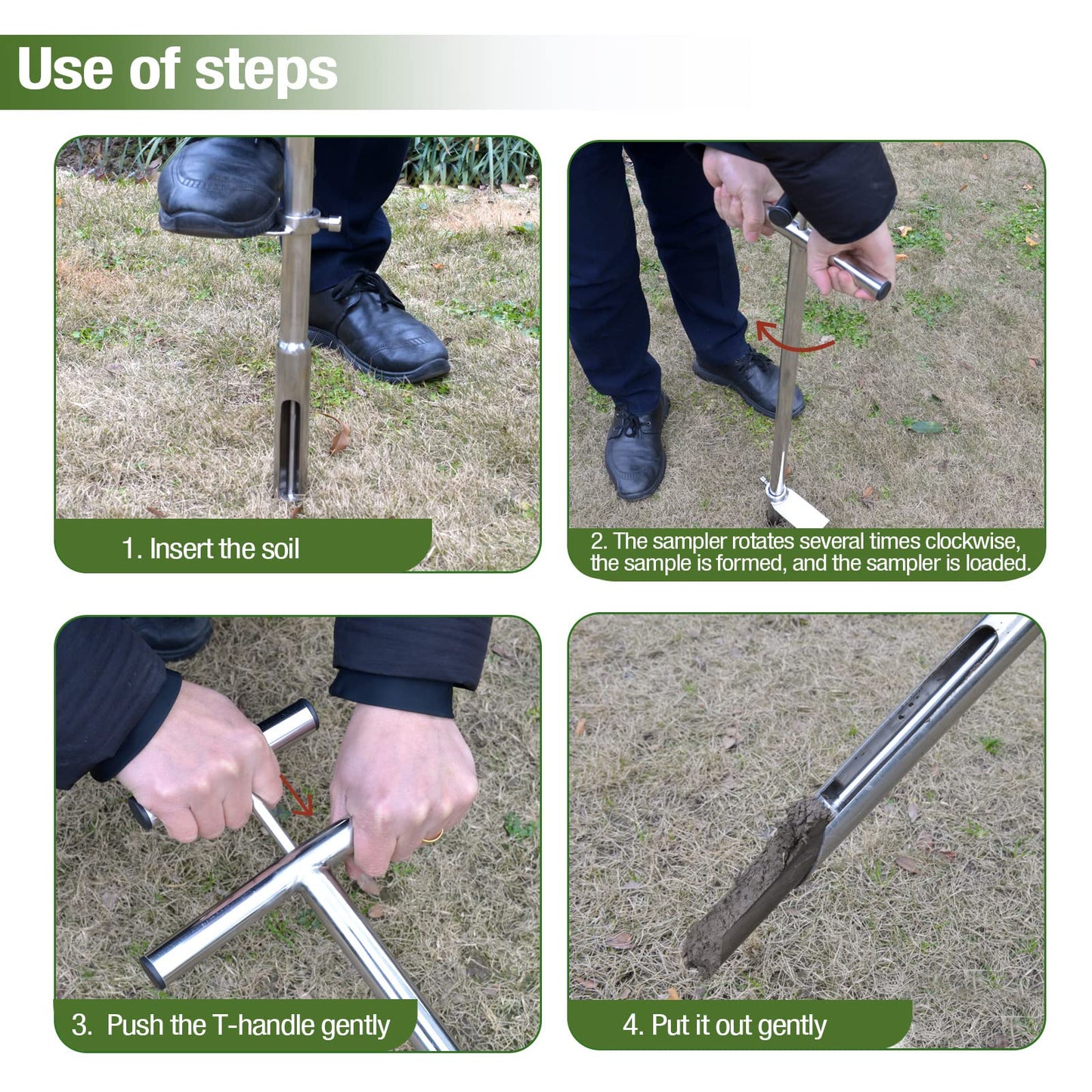 Use of steps

1. Insert the soil

2. The sampler rotates several times clockwise, the sample is formed, and the sampler is loaded.

3. Push the T-handle gently

4. Put it out gently