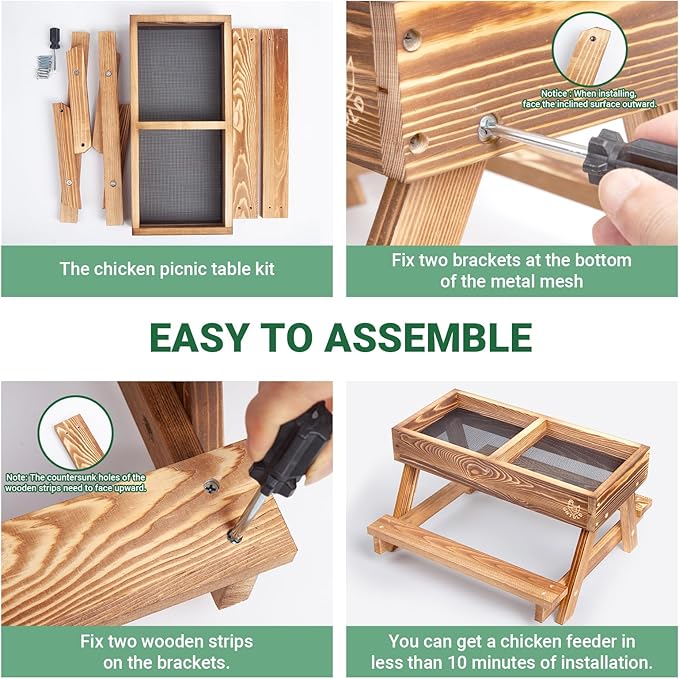 The chicken picnic table kit

Notice : When installing, face the inclined surface outward.

Fix two brackets at the bottom of the metal mesh

EASY TO ASSEMBLE

Note: The countersunk holes of the wooden strips need to face upward.

Fix two wooden strips on the brackets.

You can get a chicken feeder in less than 10 minutes of installation.