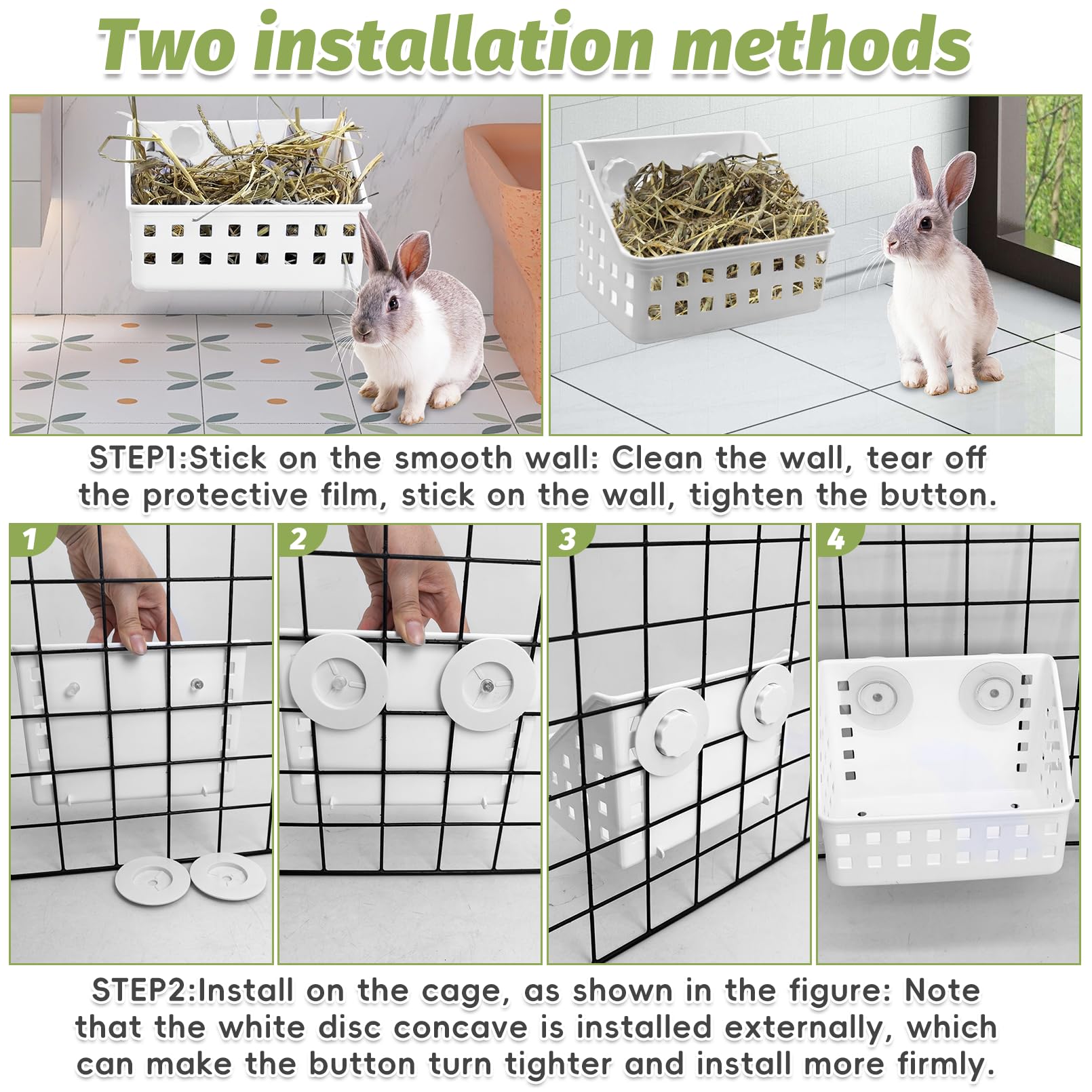 Two installation methods

STEP1:Stick on the smooth wall: Clean the wall, tear off the protective film, stick on the wall, tighten the button.

1

2

3

4

STEP2:Install on the cage, as shown in the figure: Note that the white disc concave is installed externally, which can make the button turn tighter and install more firmly.