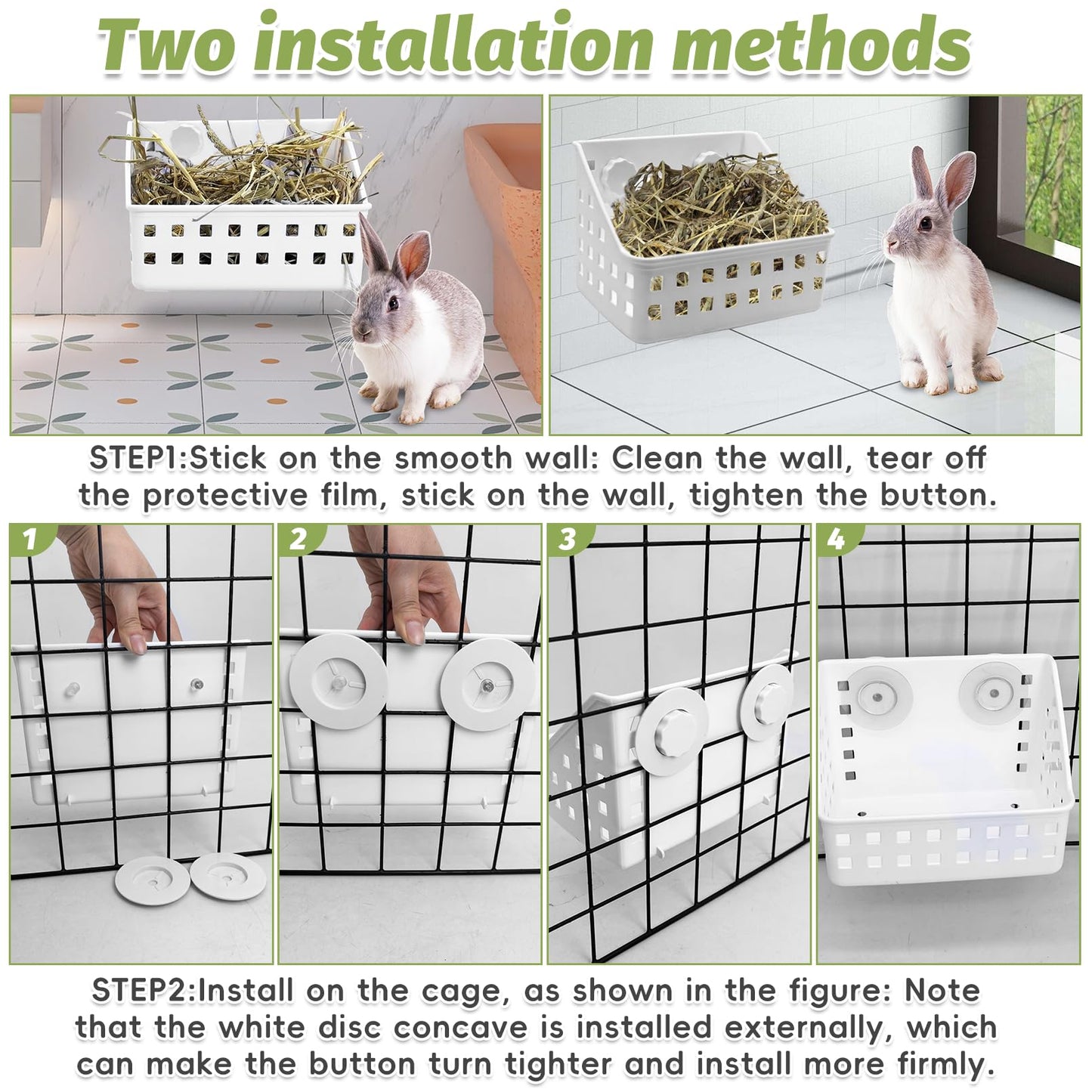 Two installation methods

STEP1:Stick on the smooth wall: Clean the wall, tear off the protective film, stick on the wall, tighten the button.

1

2

3

4

STEP2:Install on the cage, as shown in the figure: Note that the white disc concave is installed externally, which can make the button turn tighter and install more firmly.