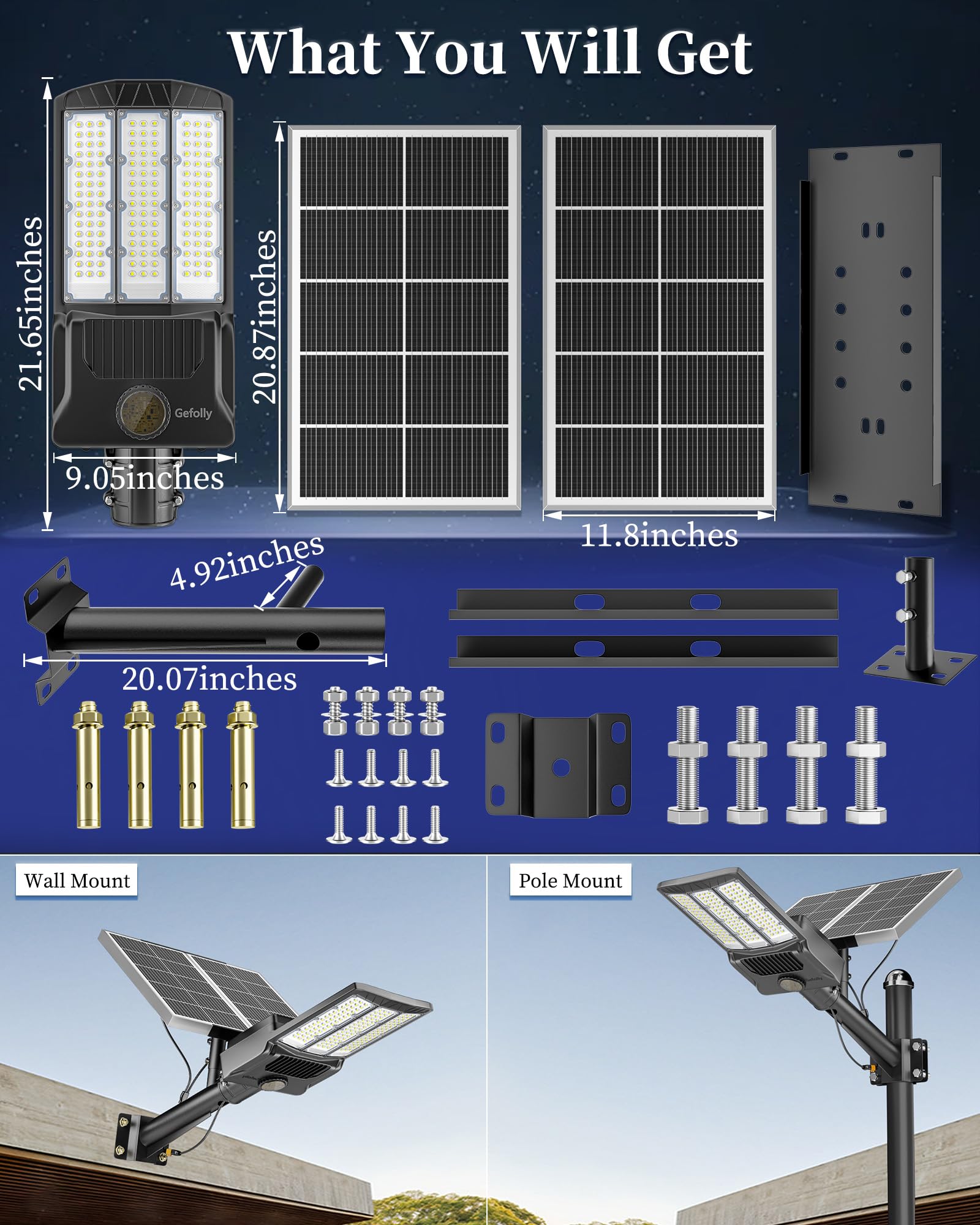 What You Will Get

21.65inches

Gefolly

9.05inches

20.87inches

11.8inches

4.92inches

20.07inches

Wall Mount

Pole Mount