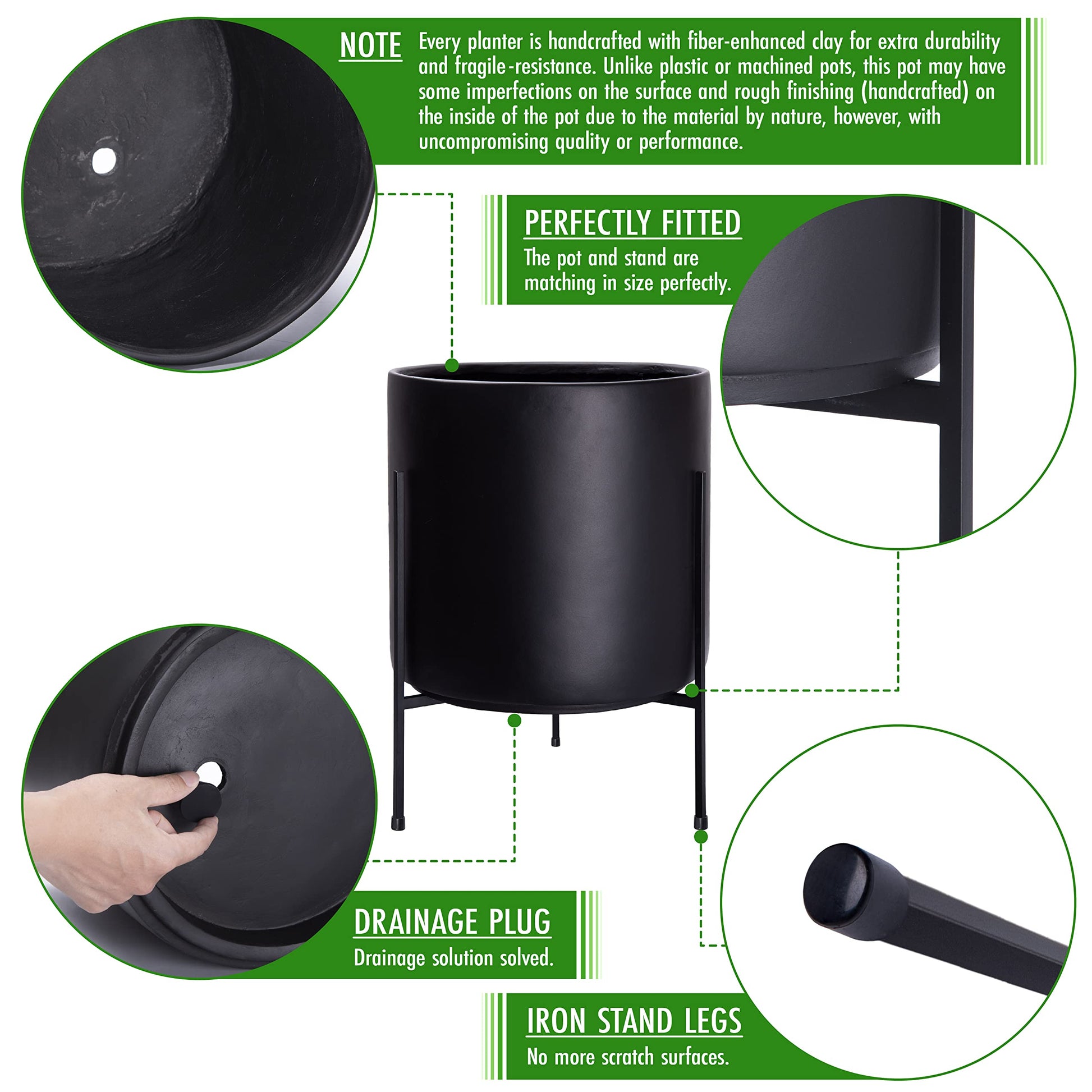 NOTE Every planter is handcrafted with fiber-enhanced clay for extra durability and fragile-resistance. Unlike plastic or machined pots, this pot may have some imperfections on the surface and rough finishing (handcrafted) on the inside of the pot due to the material by nature, however, with uncompromising quality or performance.

PERFECTLY FITTED
The pot and stand are matching in size perfectly.

DRAINAGE PLUG
Drainage solution solved.

IRON STAND LEGS
No more scratch surfaces.