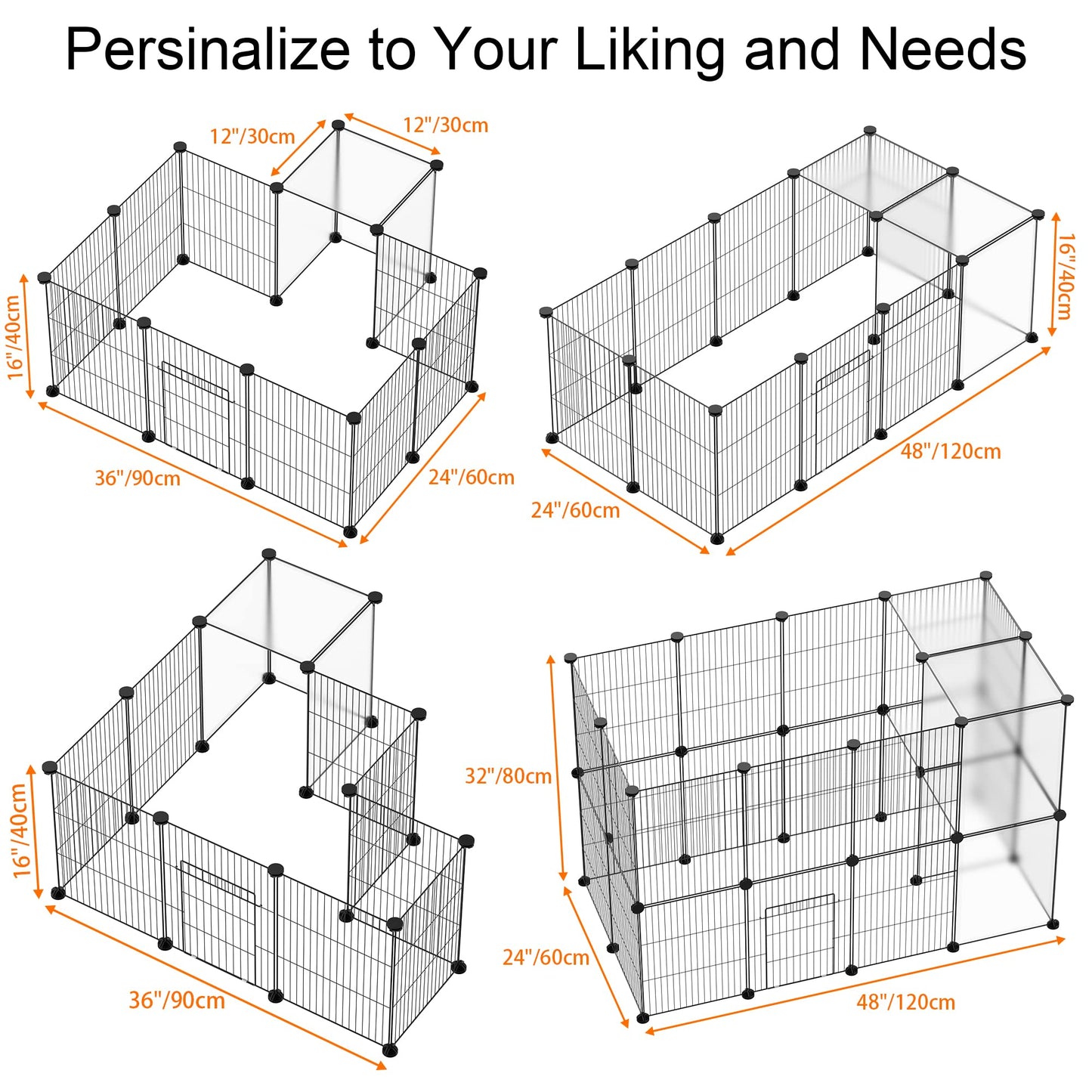 Persinalize to Your Liking and Needs

12"/30cm
12"/30cm
16"/40cm
36"/90cm
24"/60cm

16"/40cm
48"/120cm
24"/60cm

16"/40cm
36"/90cm

32"/80cm
24"/60cm
48"/120cm