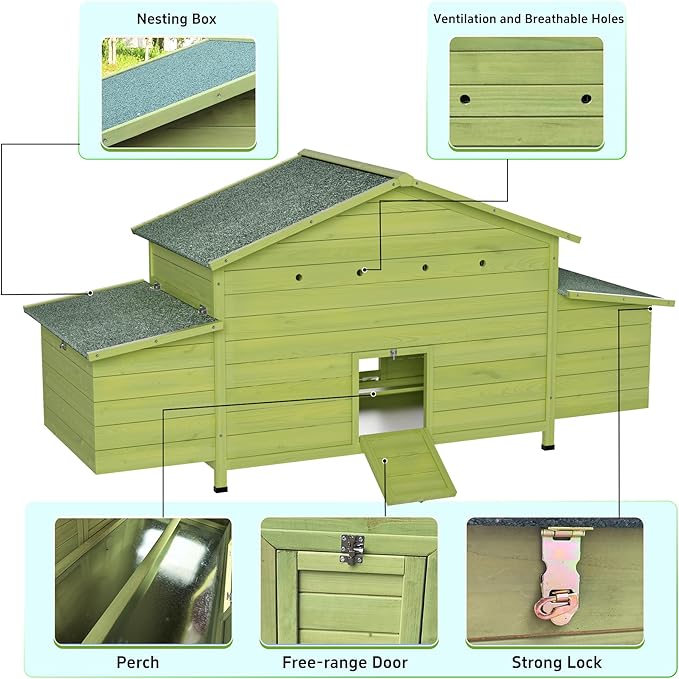 Nesting Box

Ventilation and Breathable Holes

Perch

Free-range Door

Strong Lock