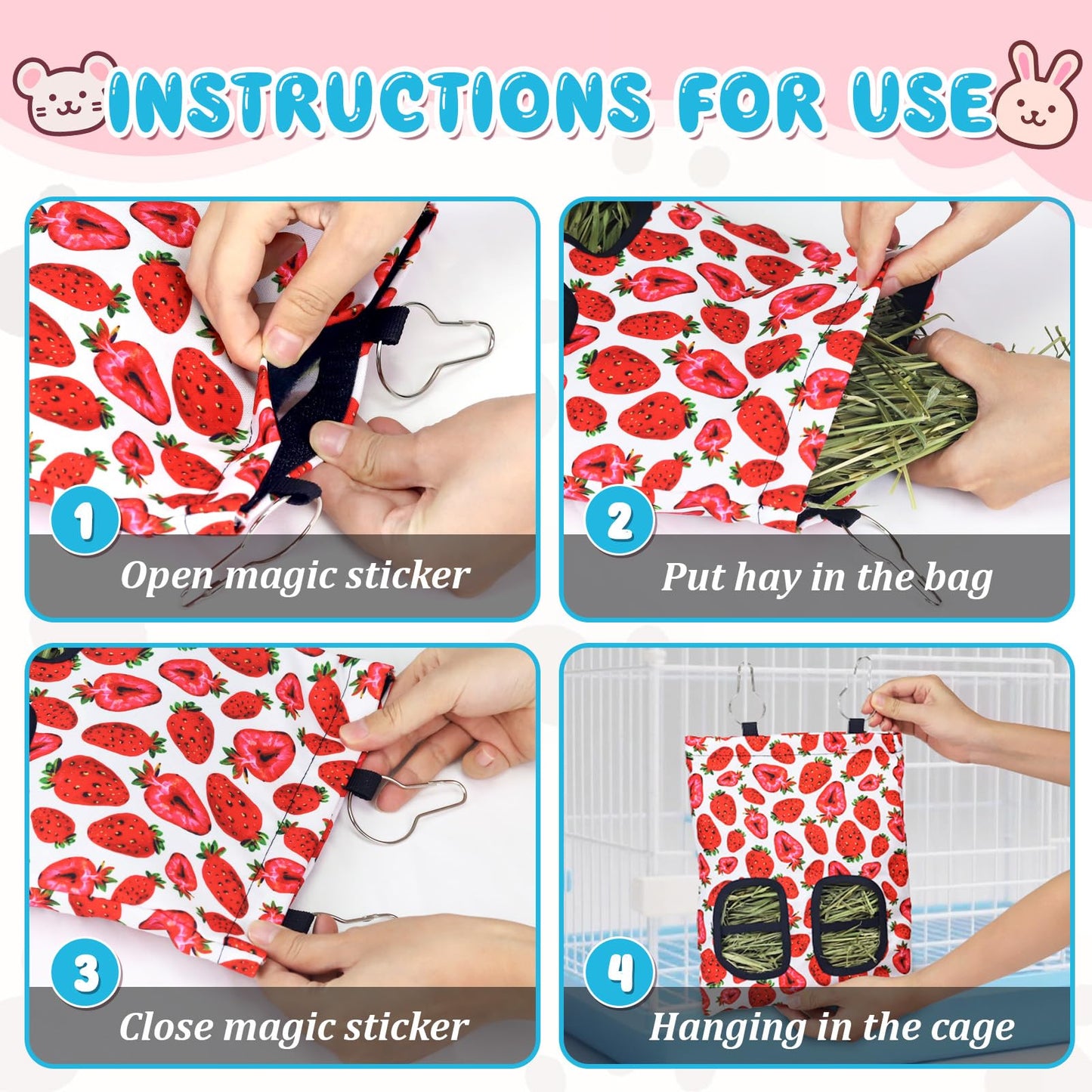 INSTRUCTIONS FOR USE

1
Open magic sticker

2
Put hay in the bag

3
Close magic sticker

4
Hanging in the cage