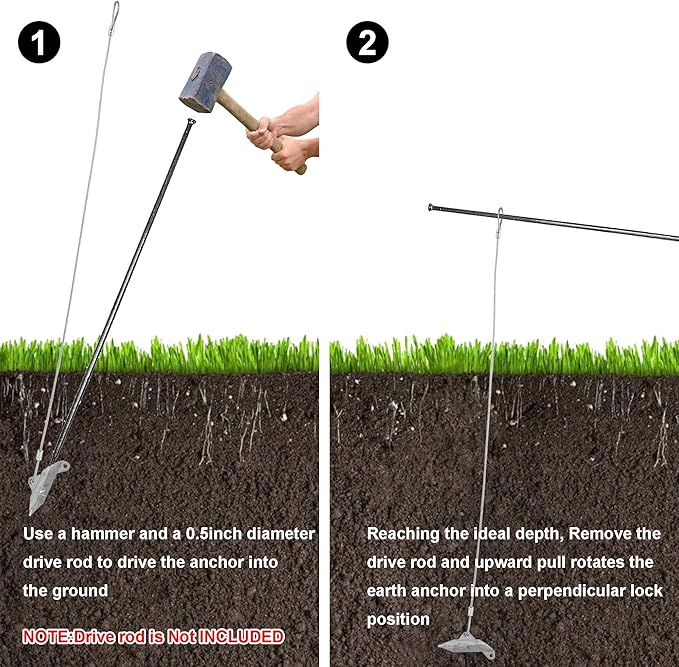 1

Use a hammer and a 0.5inch diameter drive rod to drive the anchor into the ground

NOTE:Drive rod is Not INCLUDED

2

Reaching the ideal depth, Remove the drive rod and upward pull rotates the earth anchor into a perpendicular lock position