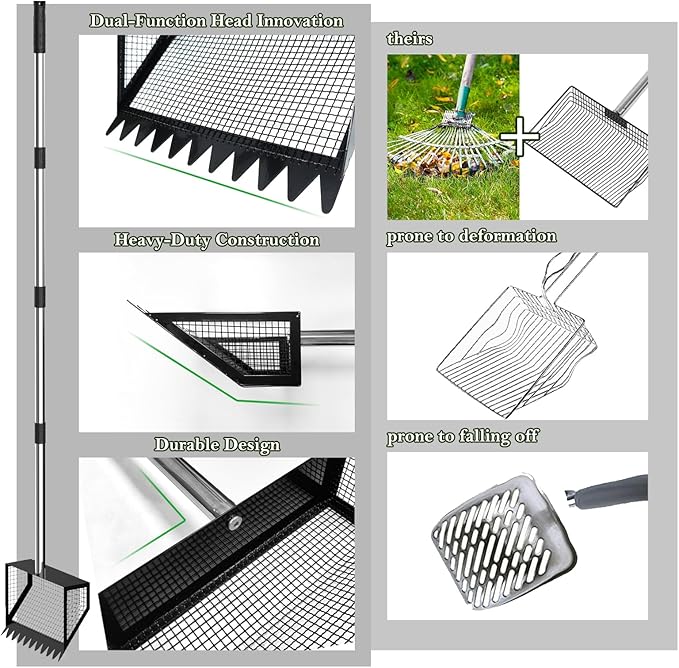 Dual-Function Head Innovation

Heavy-Duty Construction

Durable Design

theirs

prone to deformation

prone to falling off