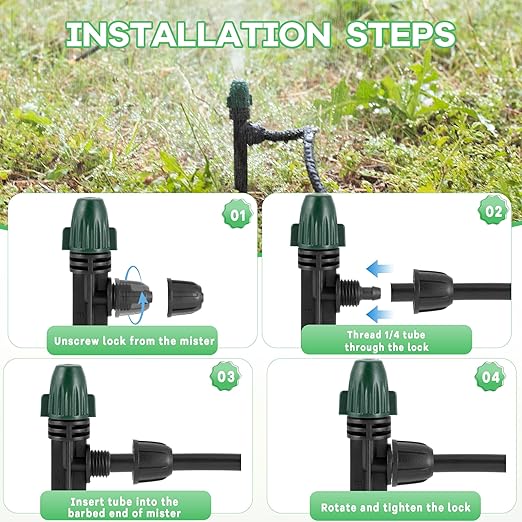 INSTALLATION STEPS

01

Unscrew lock from the mister

02

Thread 1/4 tube through the lock

03

Insert tube into the barbed end of mister

04

Rotate and tighten the lock