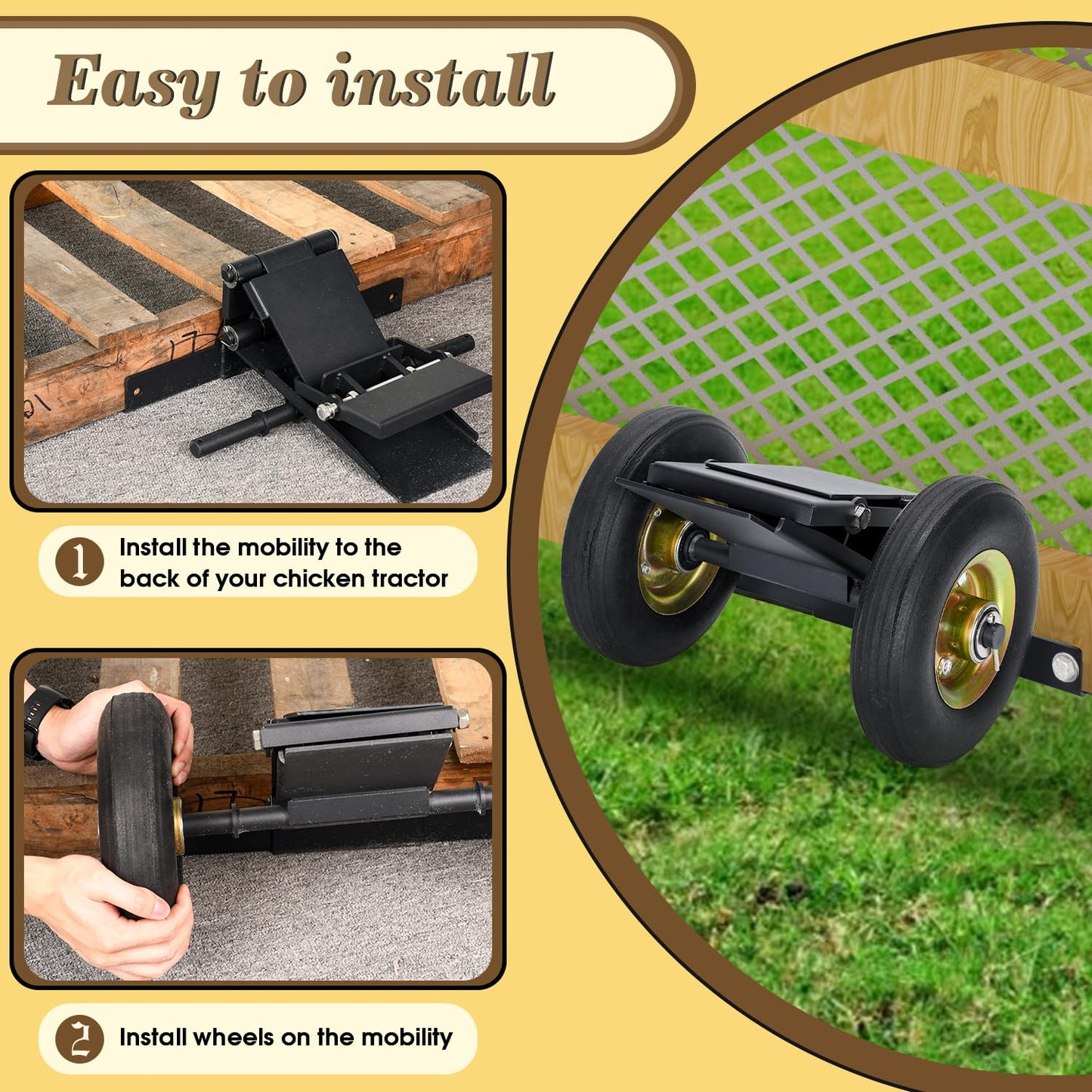 Easy to install

1 Install the mobility to the back of your chicken tractor

2 Install wheels on the mobility