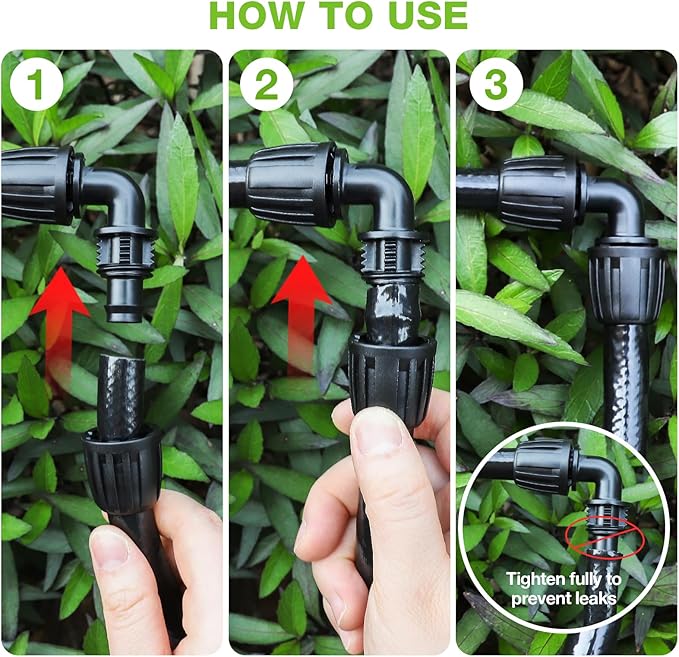 HOW TO USE

1

2

3

Tighten fully to prevent leaks