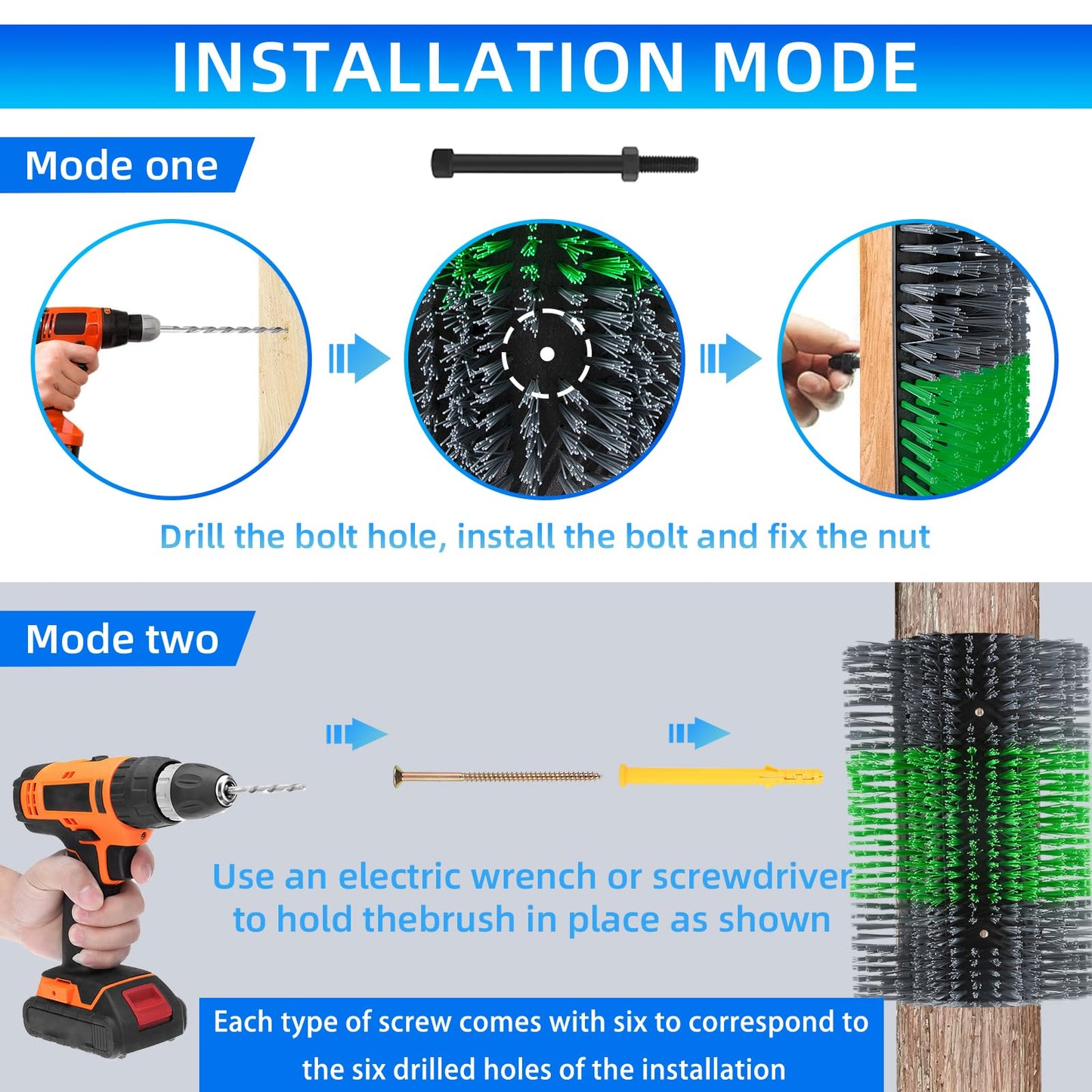 INSTALLATION MODE

Mode one

Drill the bolt hole, install the bolt and fix the nut

Mode two

Use an electric wrench or screwdriver to hold thebrush in place as shown

Each type of screw comes with six to correspond to the six drilled holes of the installation