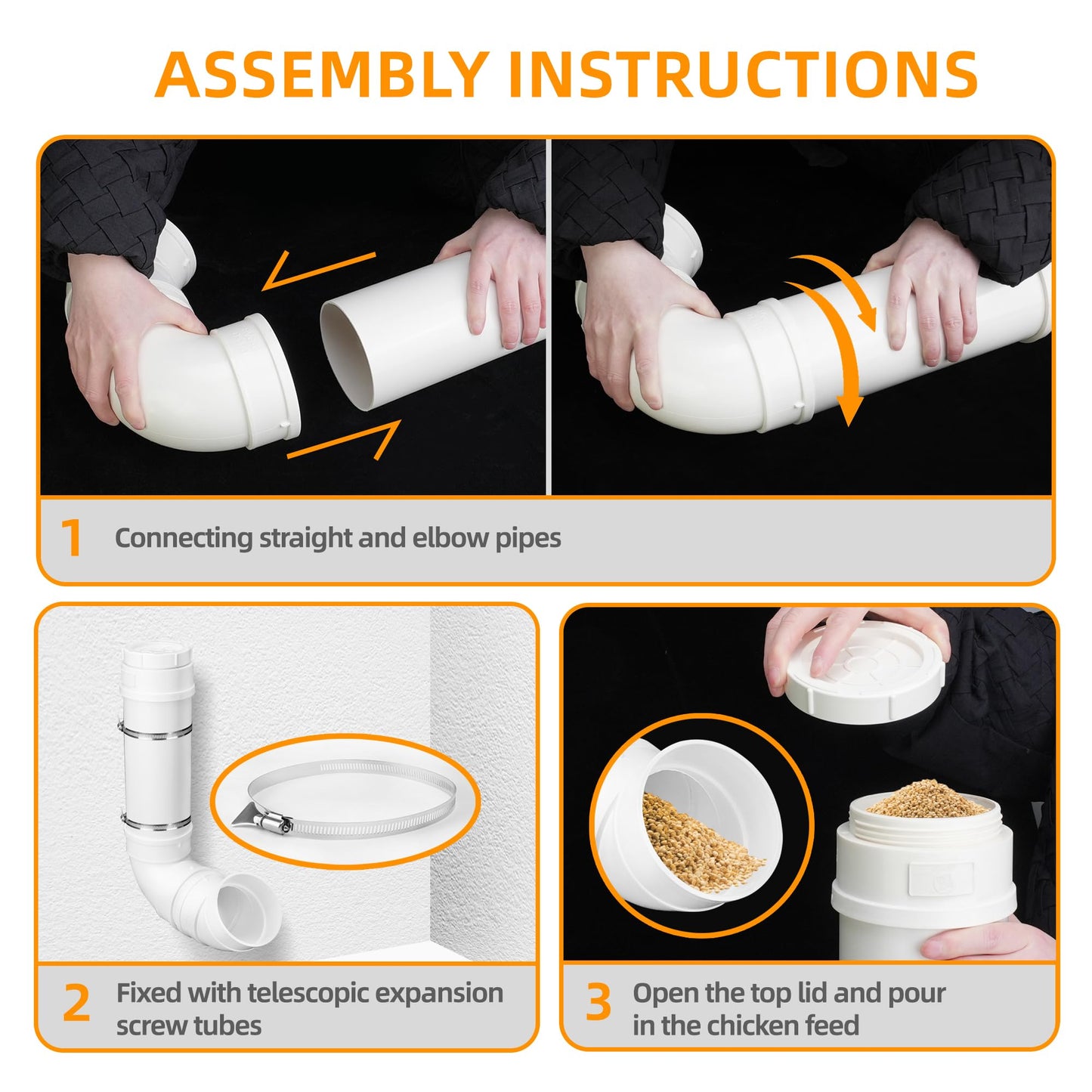 ASSEMBLY INSTRUCTIONS

1 Connecting straight and elbow pipes

2 Fixed with telescopic expansion screw tubes

3 Open the top lid and pour in the chicken feed