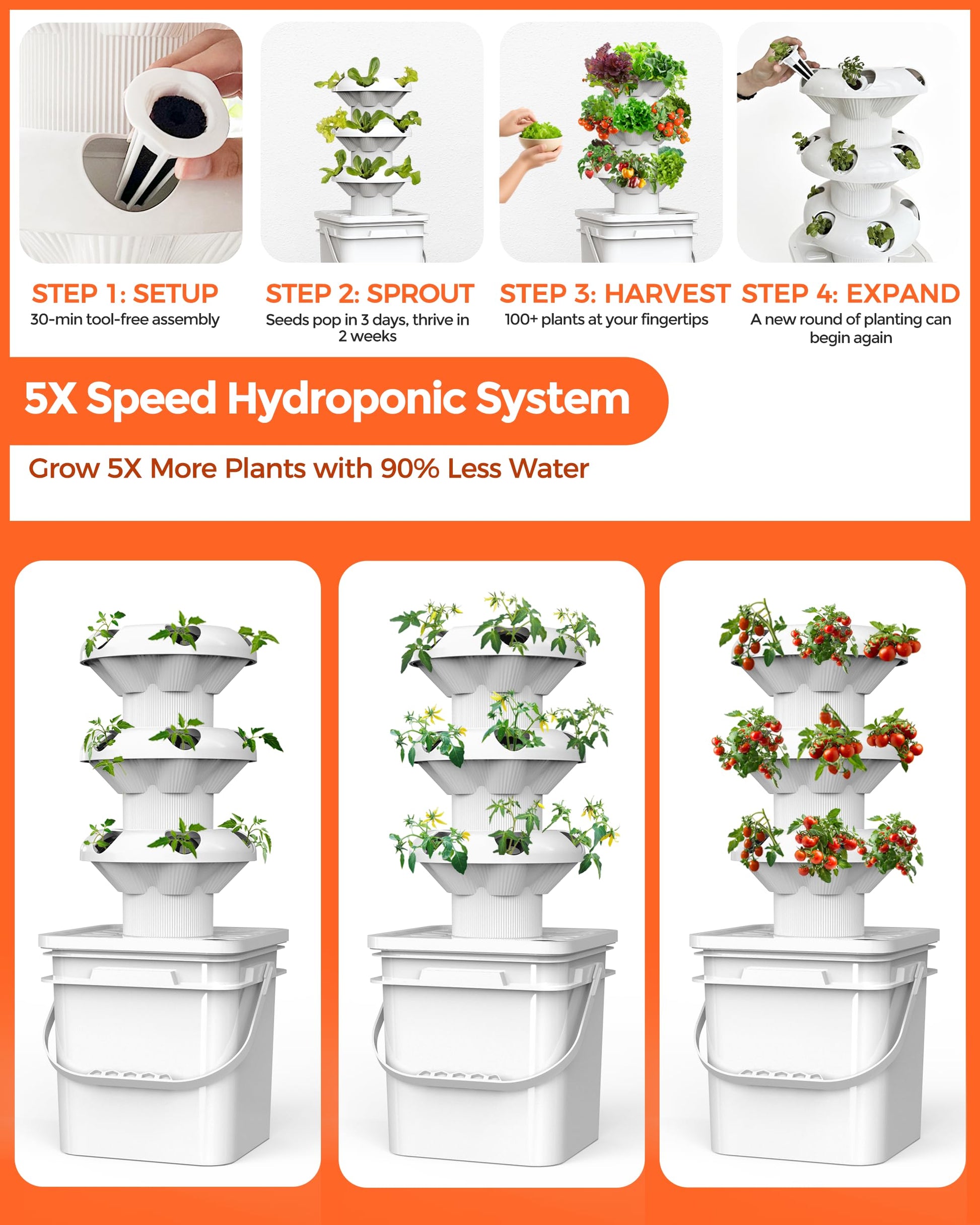 STEP 1: SETUP
30-min tool-free assembly

STEP 2: SPROUT
Seeds pop in 3 days, thrive in 2 weeks

STEP 3: HARVEST
100+ plants at your fingertips

STEP 4: EXPAND
A new round of planting can begin again

5X Speed Hydroponic System

Grow 5X More Plants with 90% Less Water