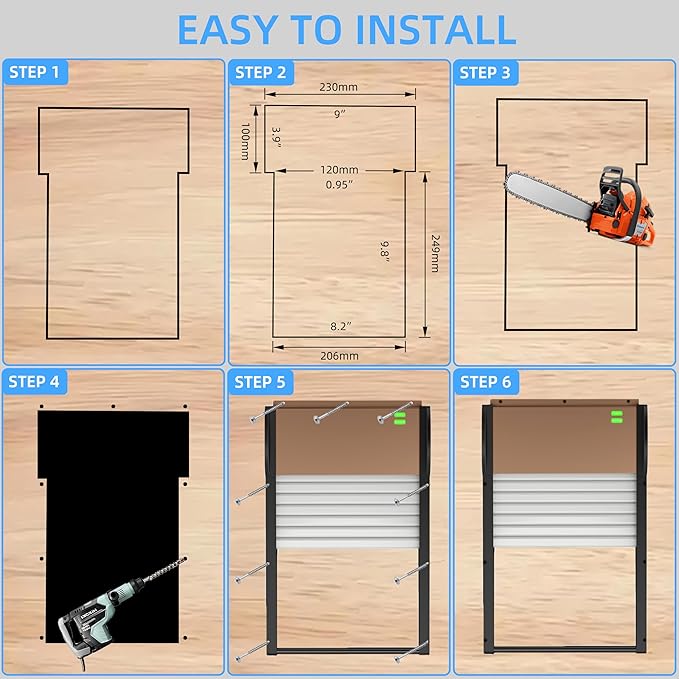 EASY TO INSTALL

STEP 1

STEP 2

230mm

9"

100mm

3.9"

120mm

0.95"

9.8"

249mm

8.2"

206mm

STEP 3

STEP 4

STEP 5

STEP 6