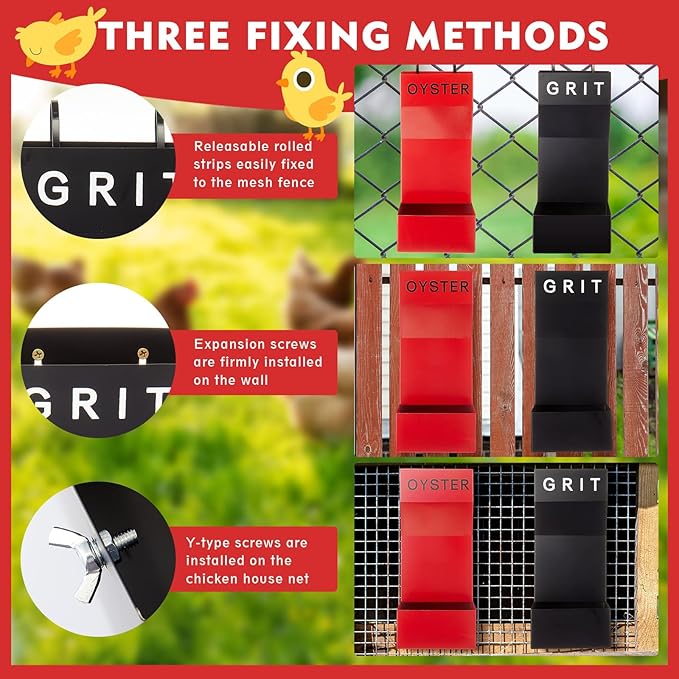 THREE FIXING METHODS

GRIT

Releasable rolled strips easily fixed to the mesh fence

OYSTER

GRIT

GRIT

Expansion screws are firmly installed on the wall

OYSTER

GRIT

Y-type screws are installed on the chicken house net

OYSTER

GRIT