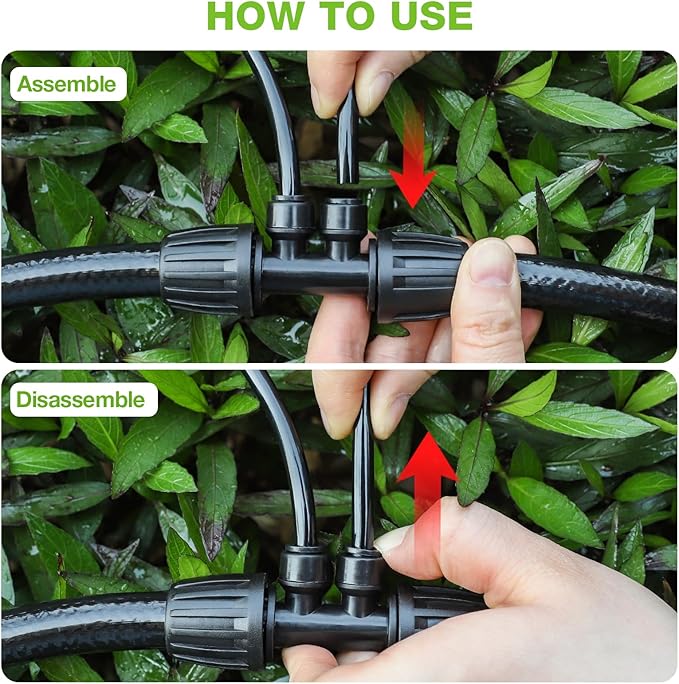 HOW TO USE

Assemble

Disassemble