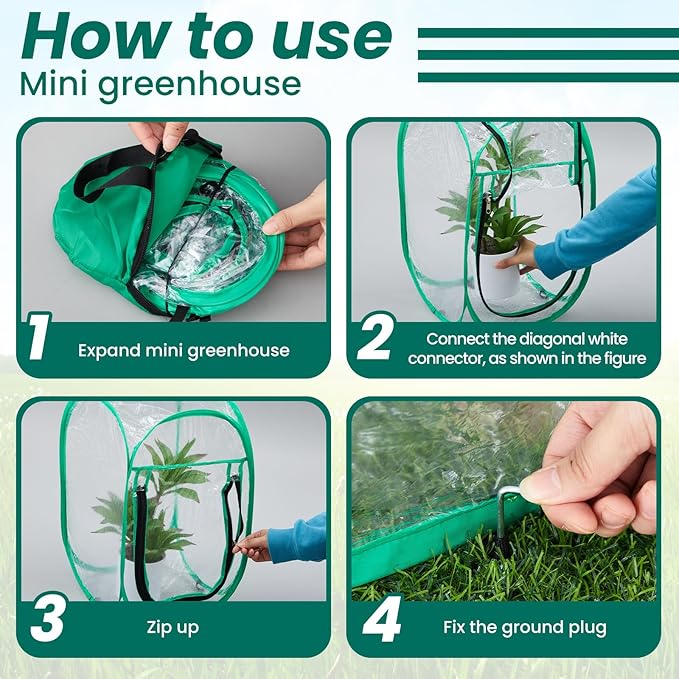 How to use
Mini greenhouse

1 Expand mini greenhouse

2 Connect the diagonal white connector, as shown in the figure

3 Zip up

4 Fix the ground plug